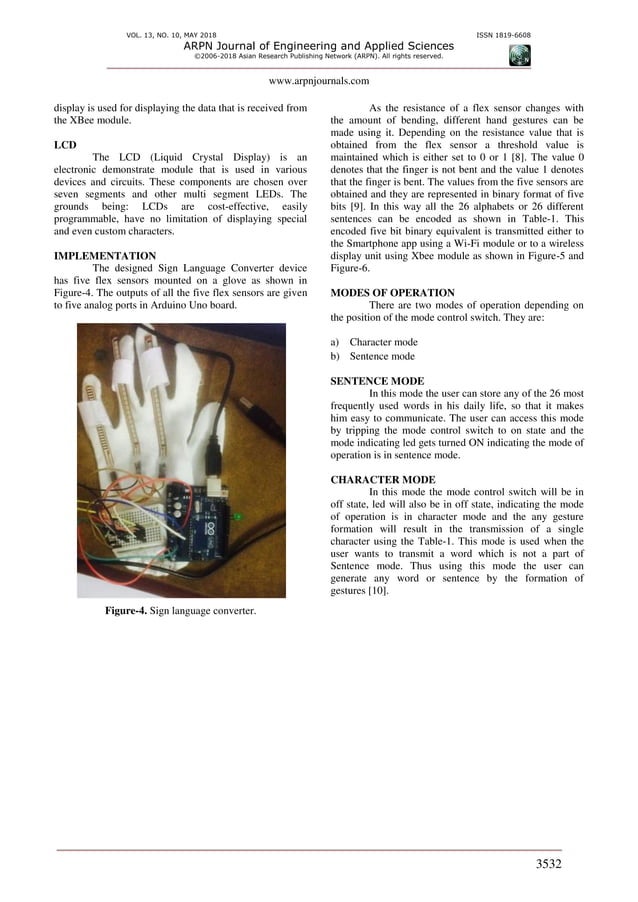 VOL. 13, NO. 10, MAY 2018 ISSN 1819-6608

ARPN Journal of Engineering and Applied Sciences

©2006-2018 Asian Research Publishing Network (ARPN). All rights reserved.

www.arpnjournals.com

display is used for displaying the data that is received from the XBee module.

LCD

The LCD (Liquid Crystal Display) is an electronic demonstrate module that is used in various devices and circuits. These components are chosen over seven segments and other multi segment LEDs. The grounds being: LCDs are cost-effective, easily programmable, have no limitation of displaying special and even custom characters.

IMPLEMENTATION

The designed Sign Language Converter device has five flex sensors mounted on a glove as shown in Figure-4. The outputs of all the five flex sensors are given to five analog ports in Arduino Uno board.

Figure-4. Sign language converter.

As the resistance of a flex sensor changes with the amount of bending, different hand gestures can be made using it. Depending on the resistance value that is obtained from the flex sensor a threshold value is maintained which is either set to 0 or 1 [8]. The value 0 denotes that the finger is not bent and the value 1 denotes that the finger is bent. The values from the five sensors are obtained and they are represented in binary format of five bits [9]. In this way all the 26 alphabets or 26 different sentences can be encoded as shown in Table-1. This encoded five bit binary equivalent is transmitted either to the Smartphone app using a Wi-Fi module or to a wireless display unit using Xbee module as shown in Figure-5 and Figure-6.

MODES OF OPERATION

There are two modes of operation depending on the position of the mode control switch. They are:

a) Character mode
b) Sentence mode

SENTENCE MODE

In this mode the user can store any of the 26 most frequently used words in his daily life, so that it makes him easy to communicate. The user can access this mode by tripping the mode control switch to on state and the mode indicating led gets turned ON indicating the mode of operation is in sentence mode.

CHARACTER MODE

In this mode the mode control switch will be in off state, led will also be in off state, indicating the mode of operation is in character mode and the any gesture formation will result in the transmission of a single character using the Table-1. This mode is used when the user wants to transmit a word which is not a part of Sentence mode. Thus using this mode the user can generate any word or sentence by the formation of gestures [10].

3532