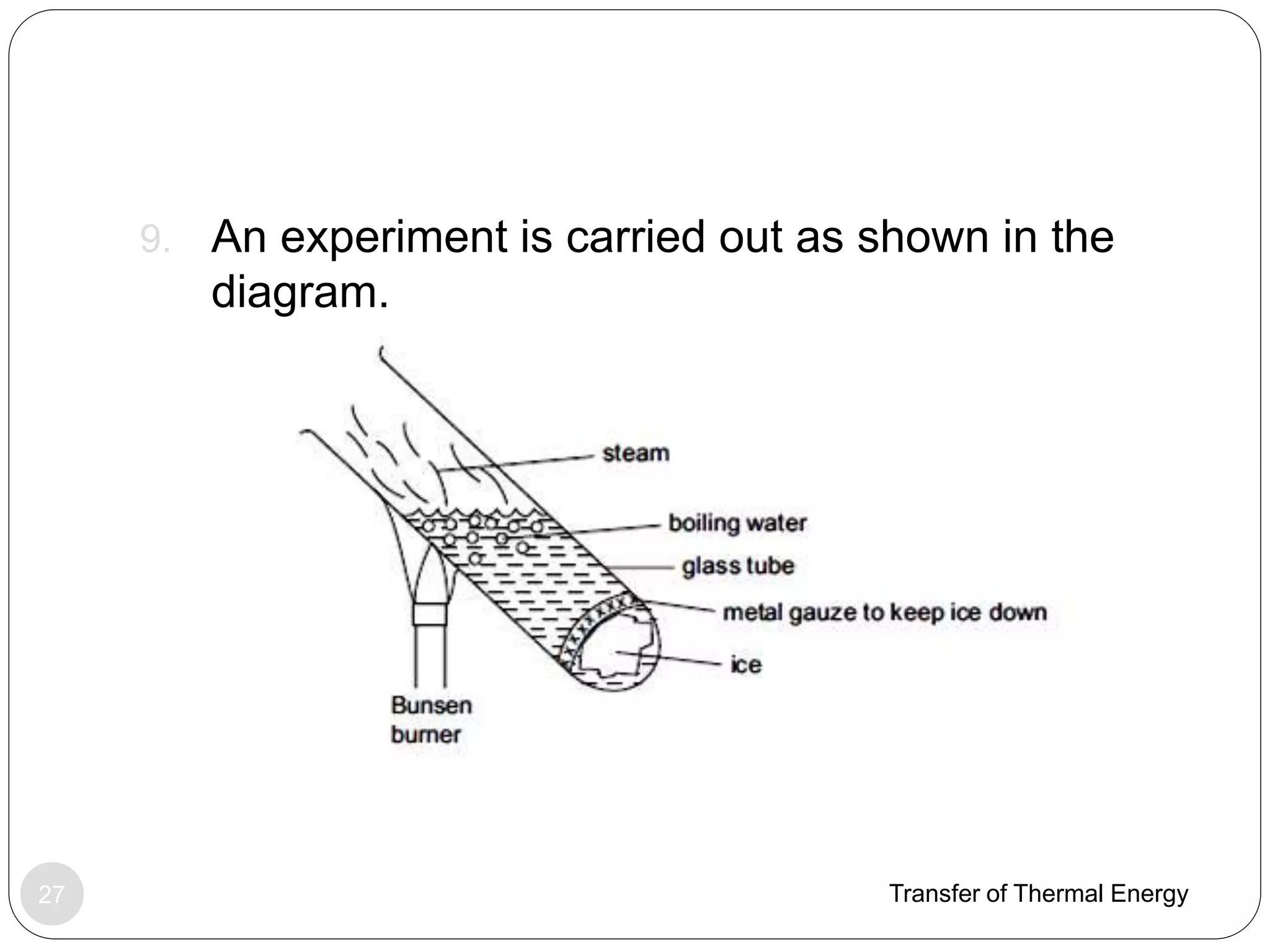 9. An experiment is carried out as shown in the diagram.

steam

boiling water

glass tube

metal gauze to keep ice down

ice

Bunsen burner

27

Transfer of Thermal Energy