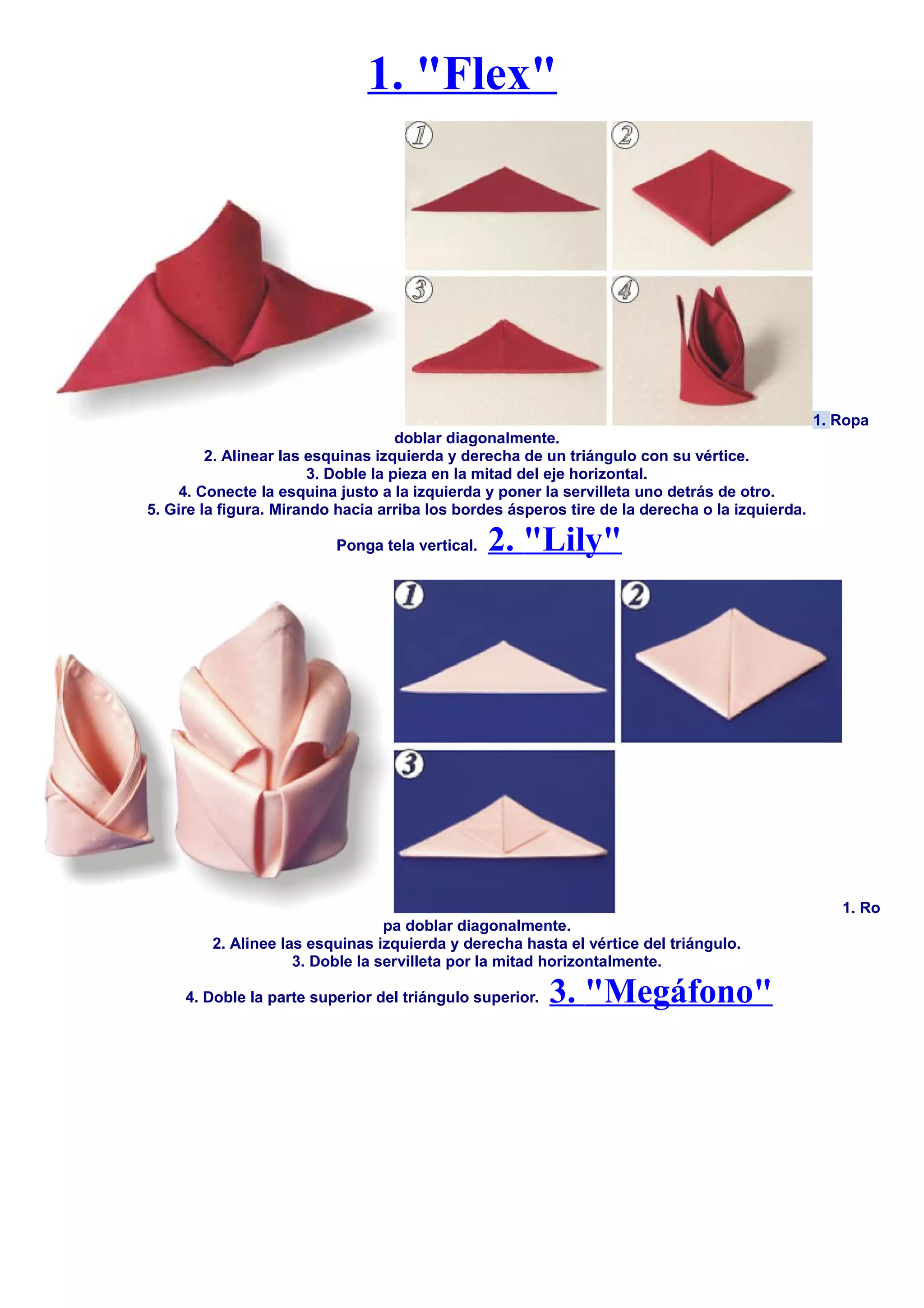 1. "Flex"

1 2 3 4

1. Ropa doblar diagonalmente.
2. Alinear las esquinas izquierda y derecha de un triángulo con su vértice.
3. Doble la pieza en la mitad del eje horizontal.
4. Conecte la esquina justo a la izquierda y poner la servilleta uno detrás de otro.
5. Gire la figura. Mirando hacia arriba los bordes ásperos tire de la derecha o la izquierda. Ponga tela vertical.

2. "Lily"

1 2 3

1. Ropa doblar diagonalmente.
2. Alinee las esquinas izquierda y derecha hasta el vértice del triángulo.
3. Doble la servilleta por la mitad horizontalmente.
4. Doble la parte superior del triángulo superior.

3. "Megáfono"