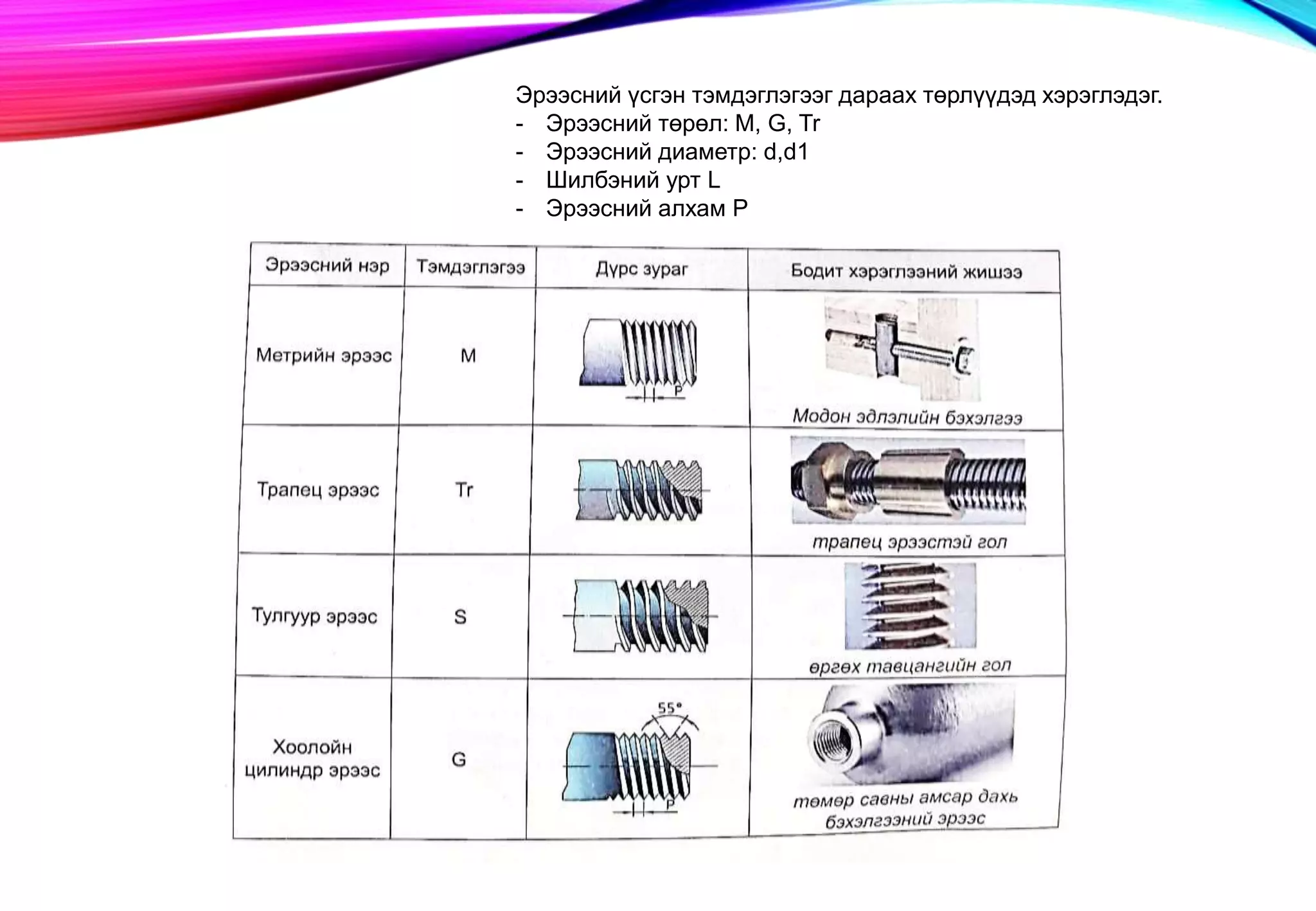 Эрээсний үсгэн тэмдэглэгээг дараах төрлүүдэд хэрэглэдэг.
- Эрээсний төрөл: M, G, Tr
- Эрээсний диаметр: d,d1
- Шилбэний урт L
- Эрээсний алхам P

| Эрээсний нэр | Тэмдэглэгээ | Дүрс зураг | Бодит хэрэглээний жишээ |
|---|---|---|---|
| Метрийн эрээс | M | P | Модон эдлэлийн бэхэлгээ |
| Трапец эрээс | Tr | | трапец эрээстэй гол |
| Тулгуур эрээс | S | | өргөх тавцангийн гол |
| Хоолойн цилиндр эрээс | G | 55° P | төмөр савны амсар дахь бэхэлгээний эрээс |