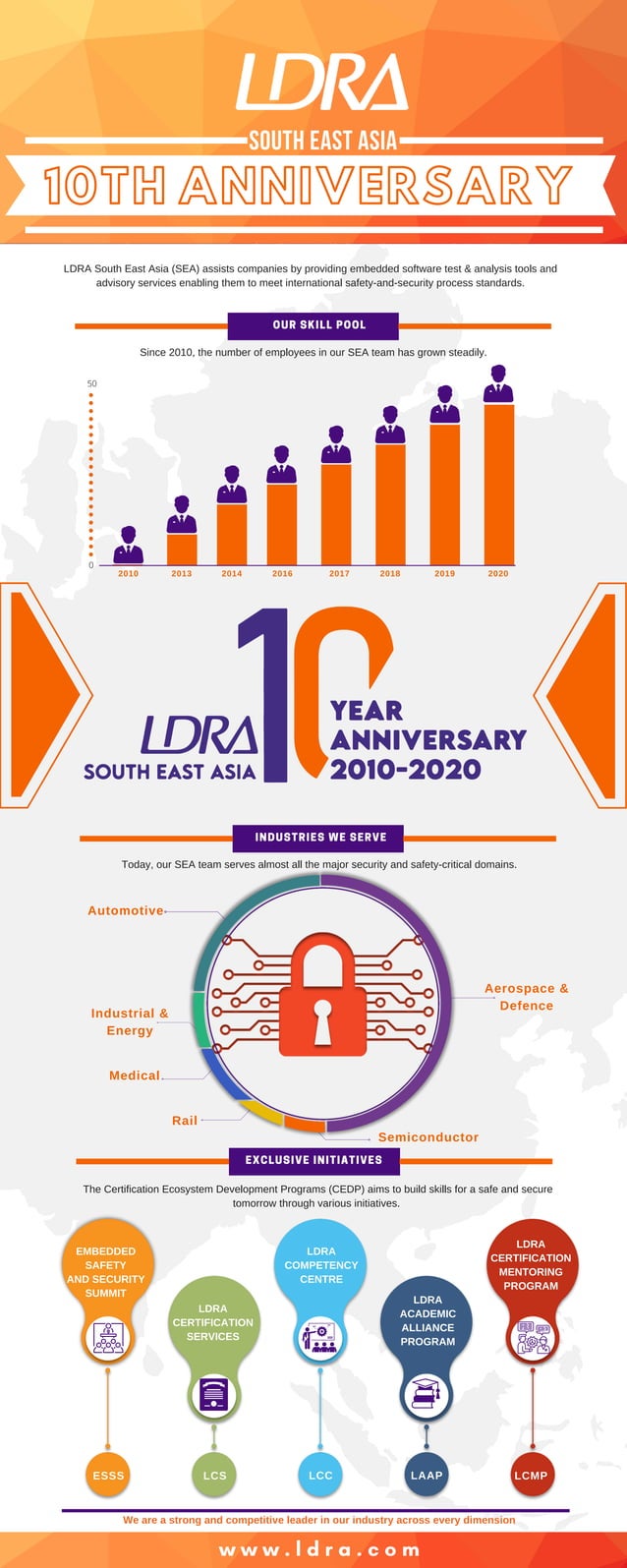 LDRA

SOUTH EAST ASIA

10TH ANNIVERSARY

LDRA South East Asia (SEA) assists companies by providing embedded software test & analysis tools and advisory services enabling them to meet international safety-and-security process standards.

OUR SKILL POOL

Since 2010, the number of employees in our SEA team has grown steadily.

50
0
2010 2013 2014 2016 2017 2018 2019 2020

LDRA SOUTH EAST ASIA 10 YEAR ANNIVERSARY 2010-2020

INDUSTRIES WE SERVE

Today, our SEA team serves almost all the major security and safety-critical domains.

Automotive
Industrial & Energy
Medical
Rail
Aerospace & Defence
Semiconductor

EXCLUSIVE INITIATIVES

The Certification Ecosystem Development Programs (CEDP) aims to build skills for a safe and secure tomorrow through various initiatives.

EMBEDDED SAFETY AND SECURITY SUMMIT
LDRA CERTIFICATION SERVICES
LDRA COMPETENCY CENTRE
LDRA ACADEMIC ALLIANCE PROGRAM
LDRA CERTIFICATION MENTORING PROGRAM

ESSS
LCS
LCC
LAAP
LCMP

We are a strong and competitive leader in our industry across every dimension

www.ldra.com