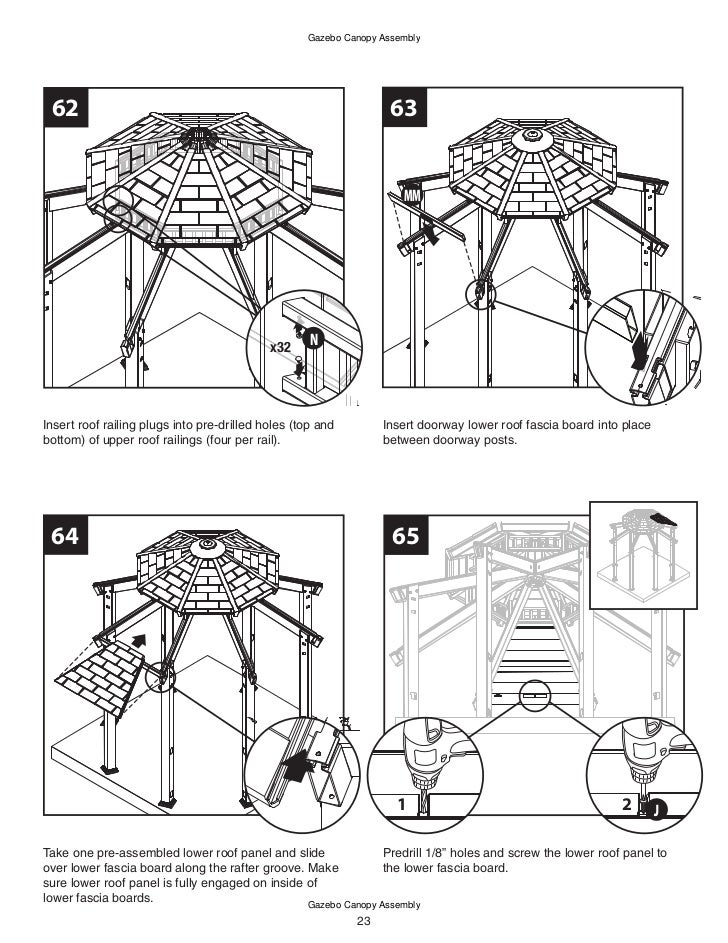 Gazebo Canopy Assembly

62

x32

N

Insert roof railing plugs into pre-drilled holes (top and bottom) of upper roof railings (four per rail).

63

MM

Insert doorway lower roof fascia board into place between doorway posts.

64

Take one pre-assembled lower roof panel and slide over lower fascia board along the rafter groove. Make sure lower roof panel is fully engaged on inside of lower fascia boards.

65

1

2

J

Predrill 1/8" holes and screw the lower roof panel to the lower fascia board.

Gazebo Canopy Assembly

23