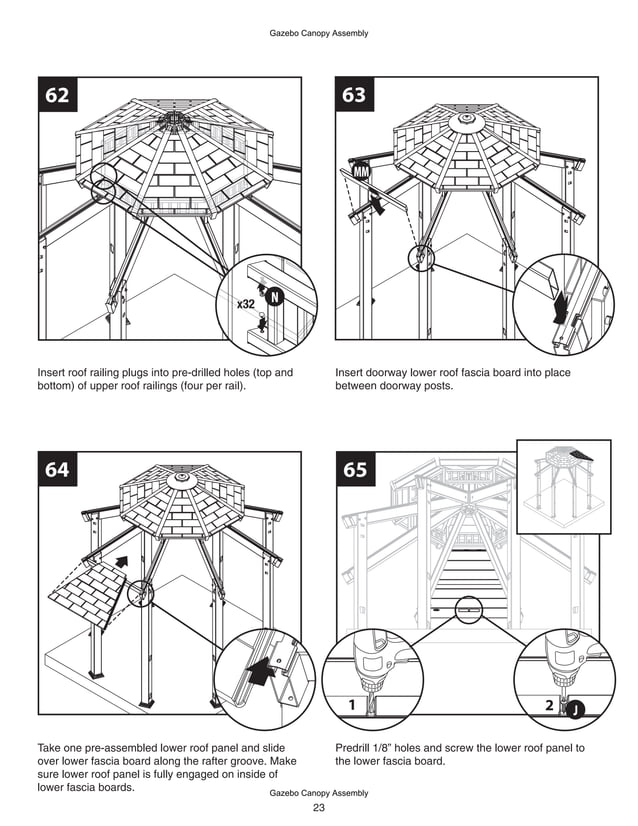 Gazebo Canopy Assembly

62

x32

N

Insert roof railing plugs into pre-drilled holes (top and bottom) of upper roof railings (four per rail).

63

MM

Insert doorway lower roof fascia board into place between doorway posts.

64

Take one pre-assembled lower roof panel and slide over lower fascia board along the rafter groove. Make sure lower roof panel is fully engaged on inside of lower fascia boards.

65

1

2

J

Predrill 1/8" holes and screw the lower roof panel to the lower fascia board.

Gazebo Canopy Assembly

23