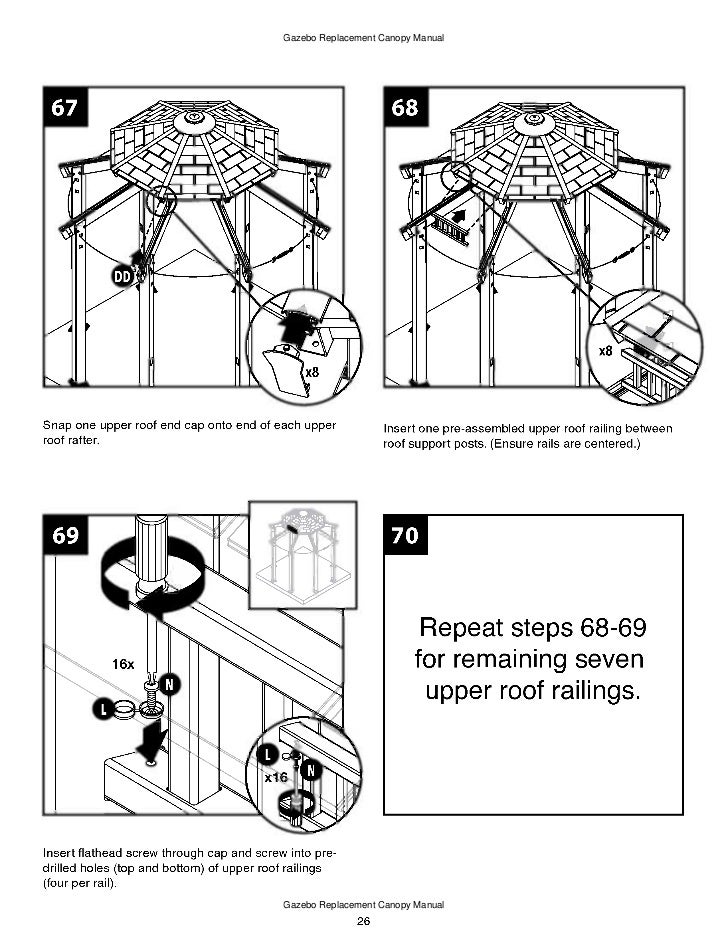 Gazebo Replacement Canopy Manual

67

DD

x8

Snap one upper roof end cap onto end of each upper roof rafter.

68

x8

Insert one pre-assembled upper roof railing between roof support posts. (Ensure rails are centered.)

69

16x

N

L

L

N

x16

Insert flathead screw through cap and screw into pre-drilled holes (top and bottom) of upper roof railings (four per rail).

70

Repeat steps 68-69 for remaining seven upper roof railings.

Gazebo Replacement Canopy Manual
26