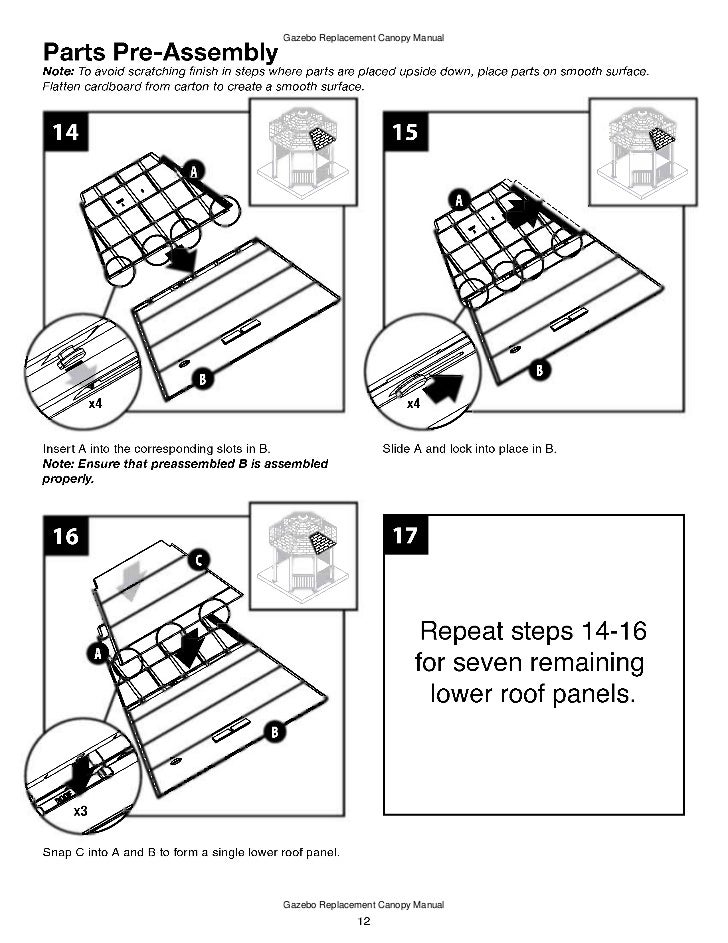 Gazebo Replacement Canopy Manual

Parts Pre-Assembly

Note: To avoid scratching finish in steps where parts are placed upside down, place parts on smooth surface. Flatten cardboard from carton to create a smooth surface.

14

A

B

x4

Insert A into the corresponding slots in B.
Note: Ensure that preassembled B is assembled properly.

15

A

B

x4

Slide A and lock into place in B.

16

C

A

B

x3

Snap C into A and B to form a single lower roof panel.

17

Repeat steps 14-16 for seven remaining lower roof panels.

Gazebo Replacement Canopy Manual
12