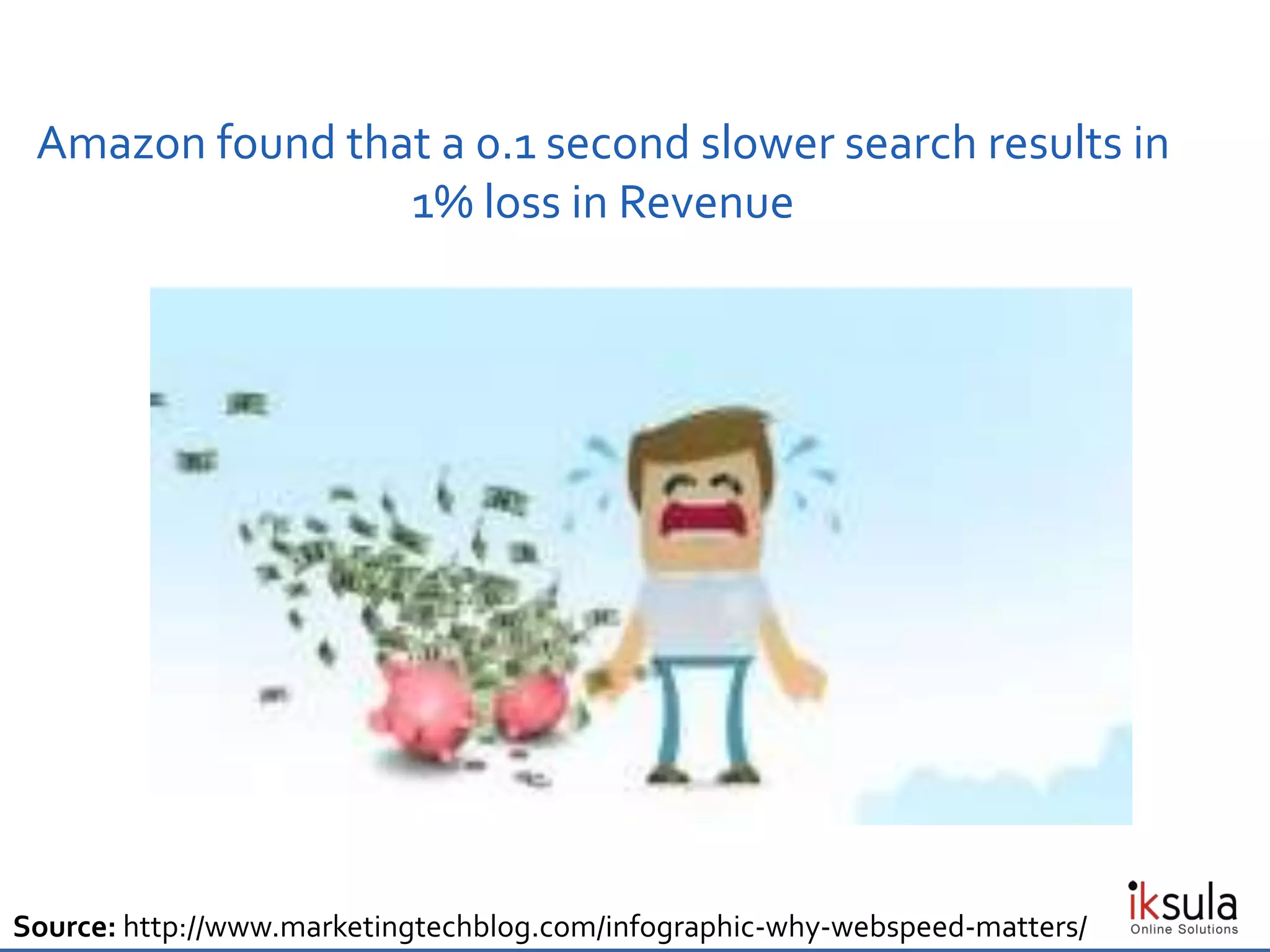 Amazon found that a 0.1 second slower search results in 1% loss in Revenue

Source: http://www.marketingtechblog.com/infographic-why-webspeed-matters/

iksula
Online Solutions