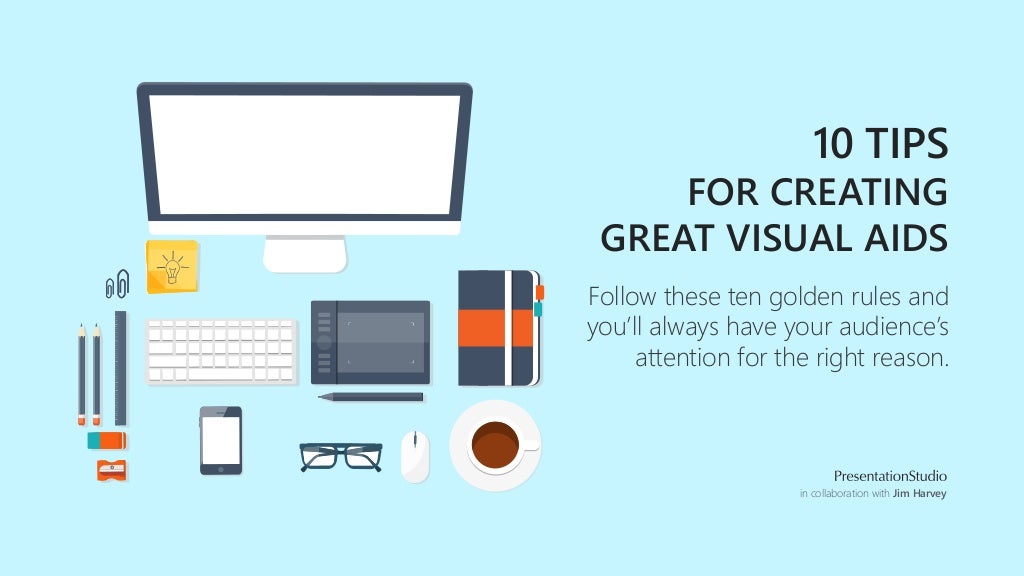 10 TIPS
FOR CREATING
GREAT VISUAL AIDS

Follow these ten golden rules and you'll always have your audience's attention for the right reason.

PresentationStudio
in collaboration with Jim Harvey