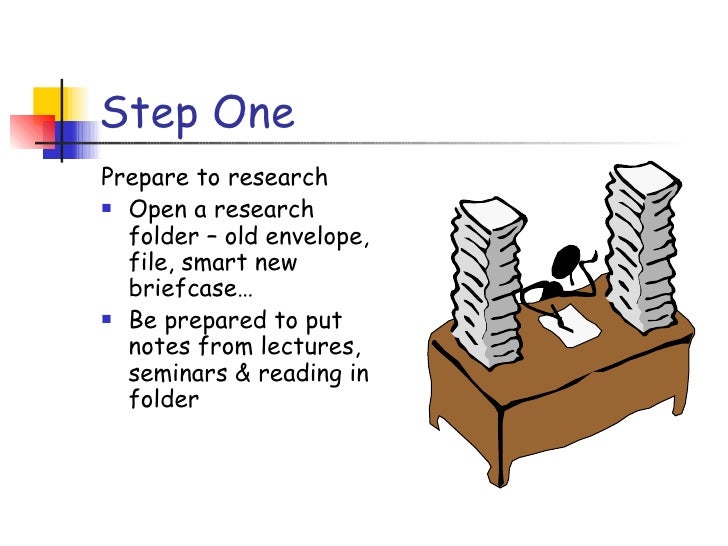 Step One

Prepare to research

- Open a research folder – old envelope, file, smart new briefcase…
- Be prepared to put notes from lectures, seminars & reading in folder