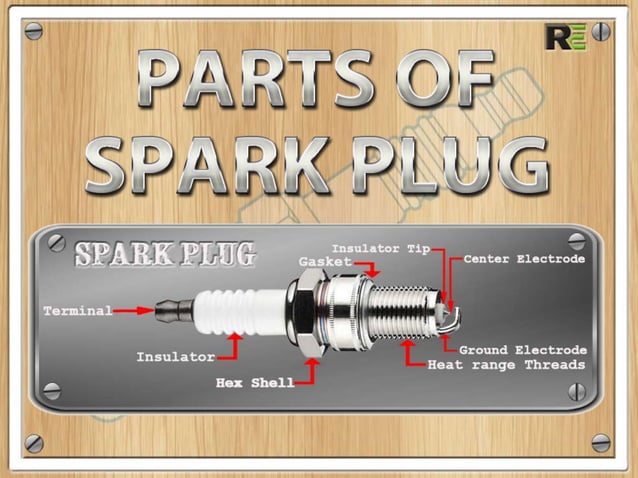 RE

PARTS OF SPARK PLUG

SPARK PLUG

Insulator Tip
Gasket
Center Electrode
Terminal
Insulator
Hex Shell
Ground Electrode
Heat range Threads