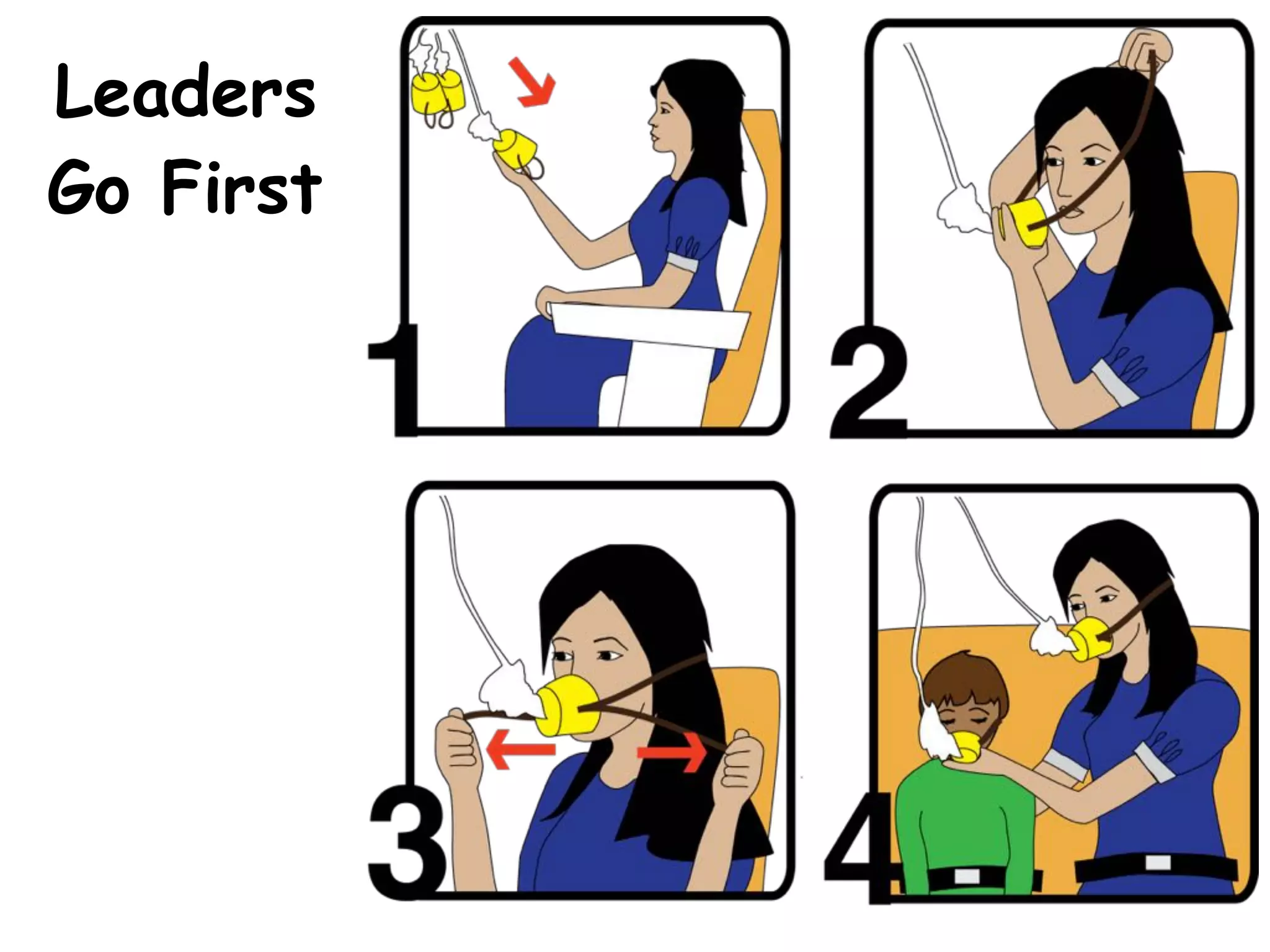 Leaders Go First

1

2

3

4