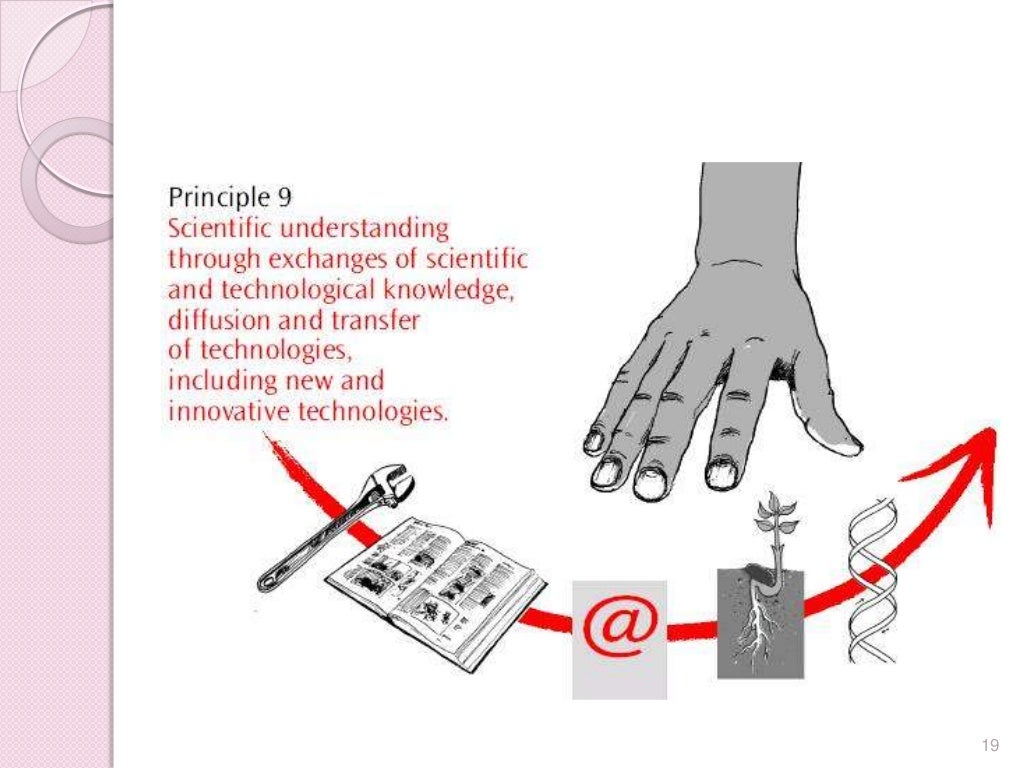 Principle 9
Scientific understanding through exchanges of scientific and technological knowledge, diffusion and transfer of technologies, including new and innovative technologies.

@

19