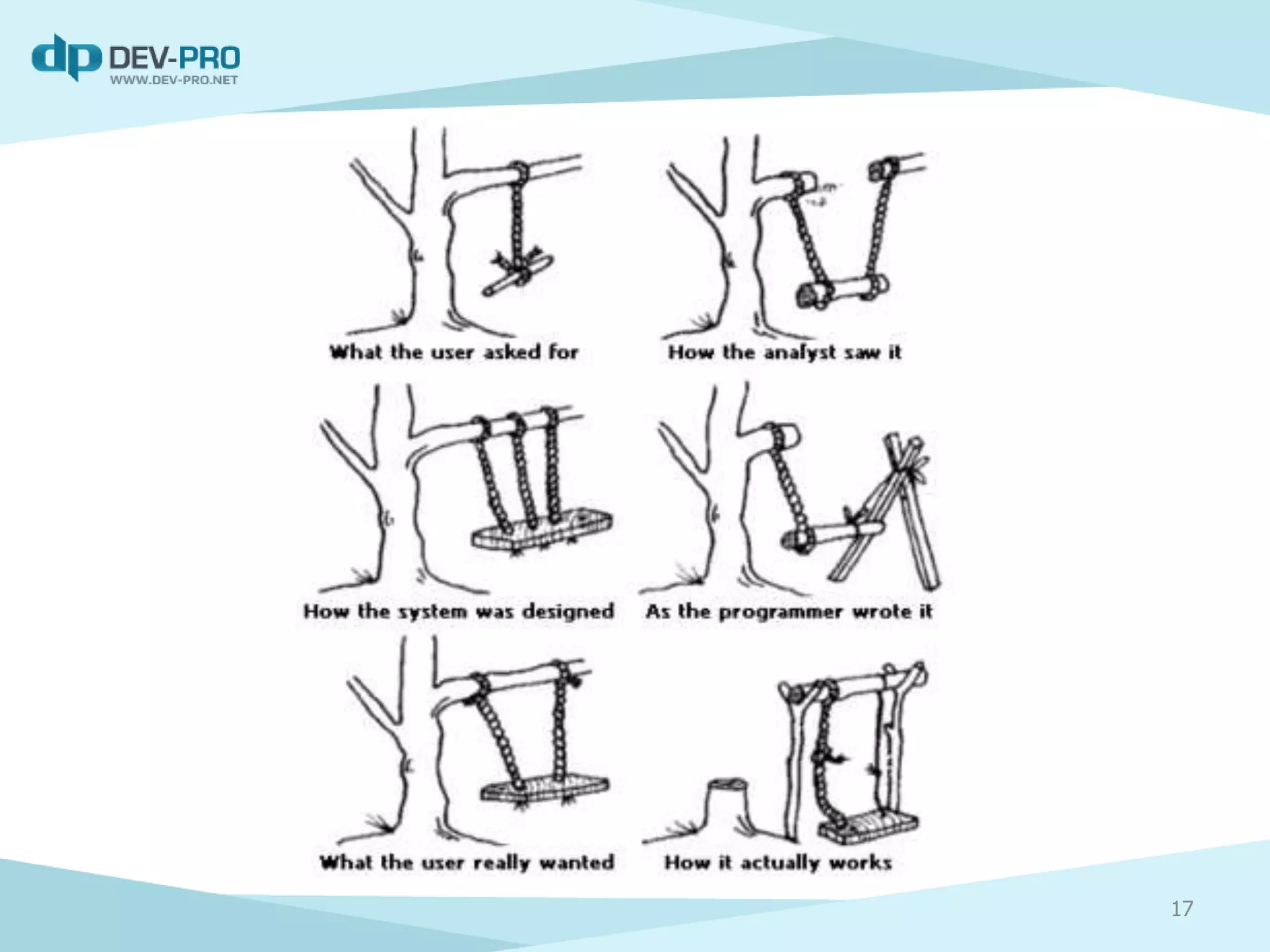 dp DEV-PRO
WWW.DEV-PRO.NET

What the user asked for

How the analyst saw it

How the system was designed

As the programmer wrote it

What the user really wanted

How it actually works

17