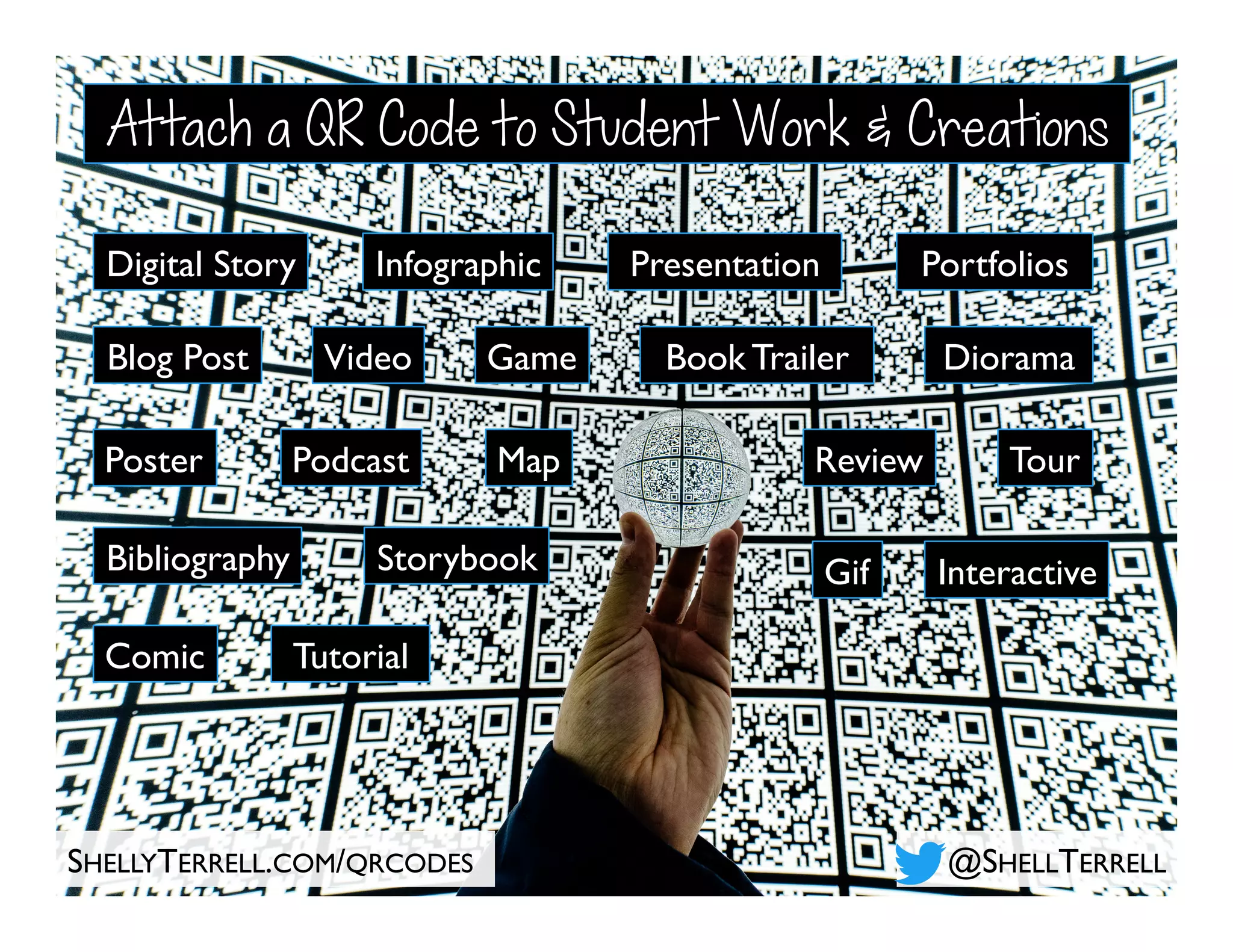 Attach a QR Code to Student Work & Creations

Digital Story
Infographic
Presentation
Portfolios

Blog Post
Video
Game
Book Trailer
Diorama

Poster
Podcast
Map
Review
Tour

Bibliography
Storybook
Gif
Interactive

Comic
Tutorial

SHELLYTERRELL.COM/QRCODES
@SHELLTERRELL