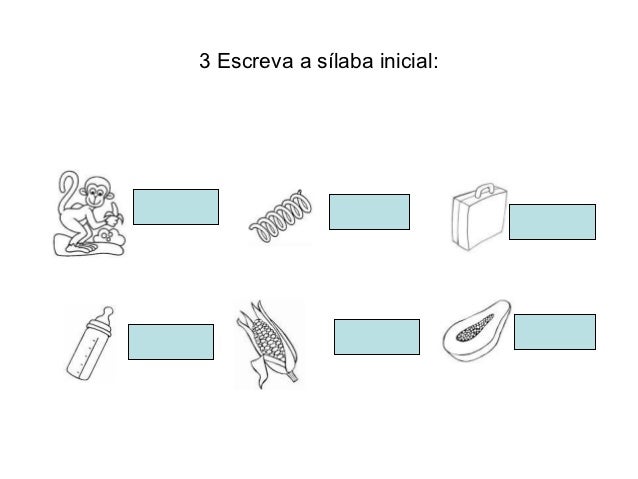 3 Escreva a sílaba inicial: