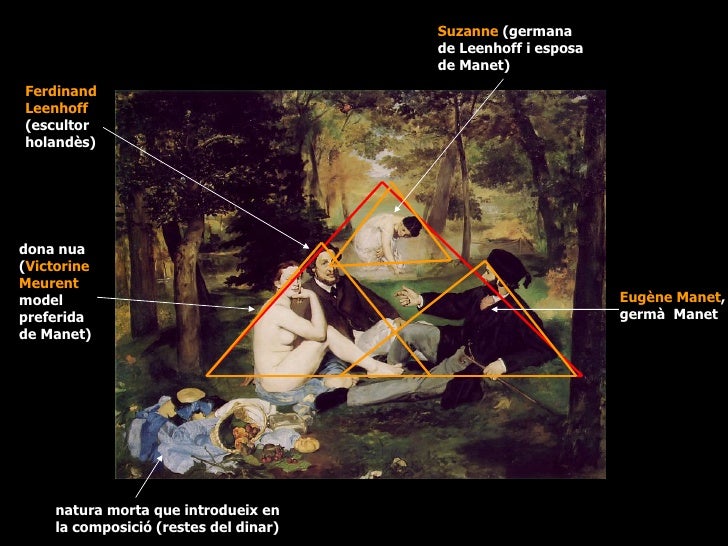 Suzanne (germana de Leenhoff i esposa de Manet)

Ferdinand Leenhoff (escultor holandès)

dona nua (Victorine Meurent model preferida de Manet)

Eugène Manet, germà Manet

natura morta que introdueix en la composició (restes del dinar)