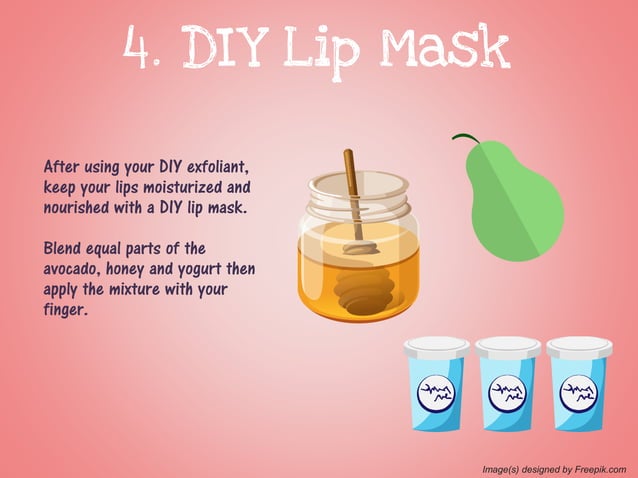 4. DIY Lip Mask

After using your DIY exfoliant, keep your lips moisturized and nourished with a DIY lip mask.

Blend equal parts of the avocado, honey and yogurt then apply the mixture with your finger.

Image(s) designed by Freepik.com