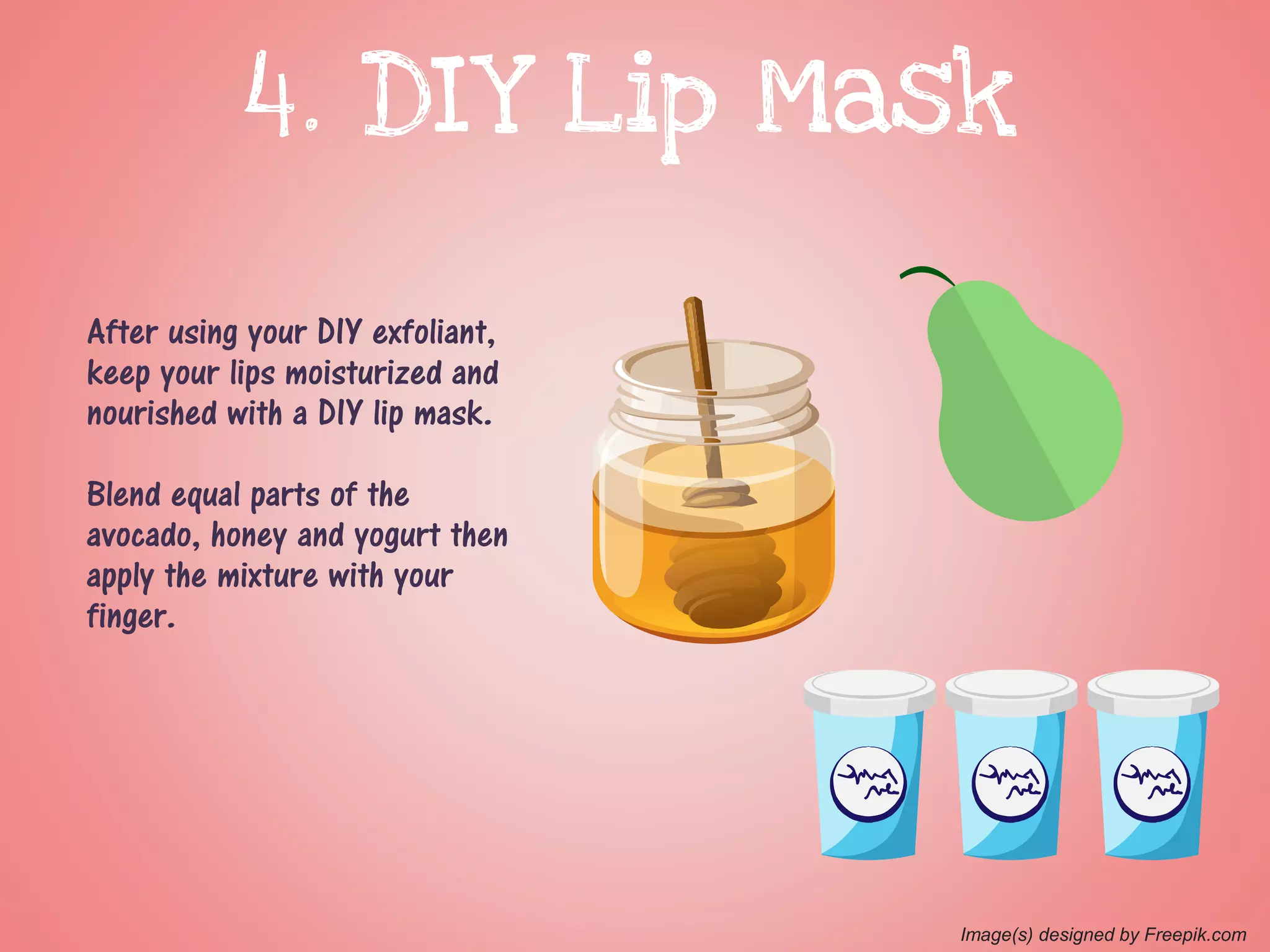 4. DIY Lip Mask

After using your DIY exfoliant, keep your lips moisturized and nourished with a DIY lip mask.

Blend equal parts of the avocado, honey and yogurt then apply the mixture with your finger.

Image(s) designed by Freepik.com