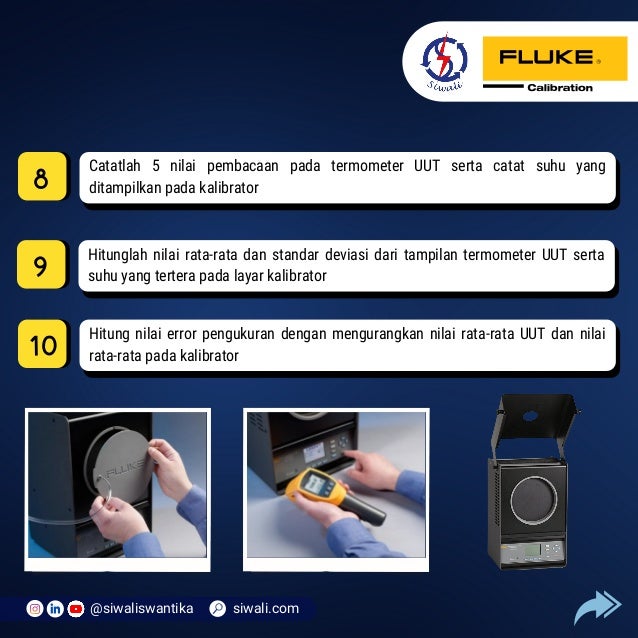 Siwali

FLUKE.
Calibration

8
Catatlah 5 nilai pembacaan pada termometer UUT serta catat suhu yang ditampilkan pada kalibrator

9
Hitunglah nilai rata-rata dan standar deviasi dari tampilan termometer UUT serta suhu yang tertera pada layar kalibrator

10
Hitung nilai error pengukuran dengan mengurangkan nilai rata-rata UUT dan nilai rata-rata pada kalibrator

FLUKE

@siwaliswantika siwali.com