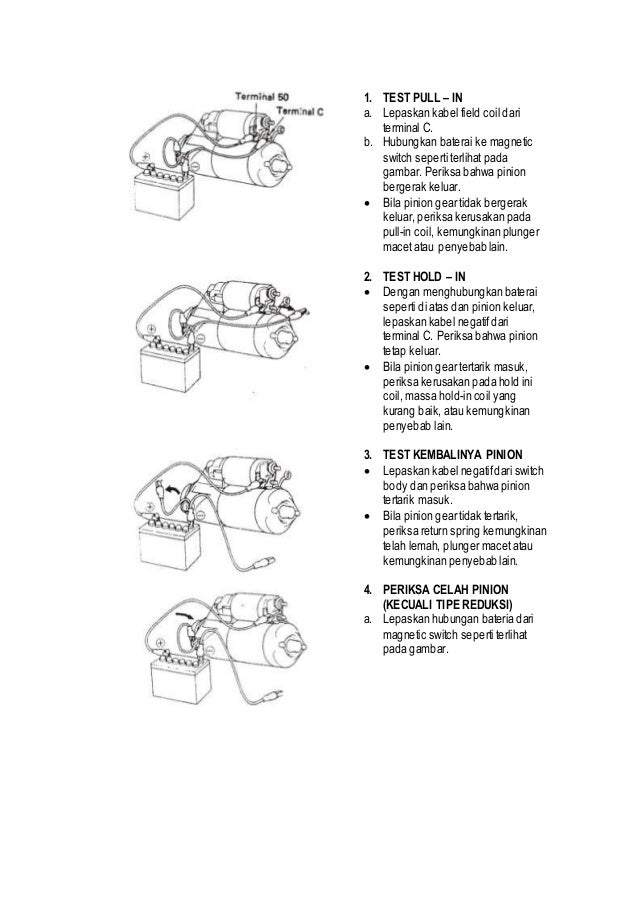 Terminal 50
Terminal C

1. TEST PULL – IN
a. Lepaskan kabel field coil dari terminal C.
b. Hubungkan baterai ke magnetic switch seperti terlihat pada gambar. Periksa bahwa pinion bergerak keluar.
• Bila pinion gear tidak bergerak keluar, periksa kerusakan pada pull-in coil, kemungkinan plunger macet atau penyebab lain.

2. TEST HOLD – IN
• Dengan menghubungkan baterai seperti di atas dan pinion keluar, lepaskan kabel negatif dari terminal C. Periksa bahwa pinion tetap keluar.
• Bila pinion gear tertarik masuk, periksa kerusakan pada hold ini coil, massa hold-in coil yang kurang baik, atau kemungkinan penyebab lain.

3. TEST KEMBALINYA PINION
• Lepaskan kabel negatif dari switch body dan periksa bahwa pinion tertarik masuk.
• Bila pinion gear tidak tertarik, periksa return spring kemungkinan telah lemah, plunger macet atau kemungkinan penyebab lain.

4. PERIKSA CELAH PINION (KECUALI TIPE REDUKSI)
a. Lepaskan hubungan bateria dari magnetic switch seperti terlihat pada gambar.