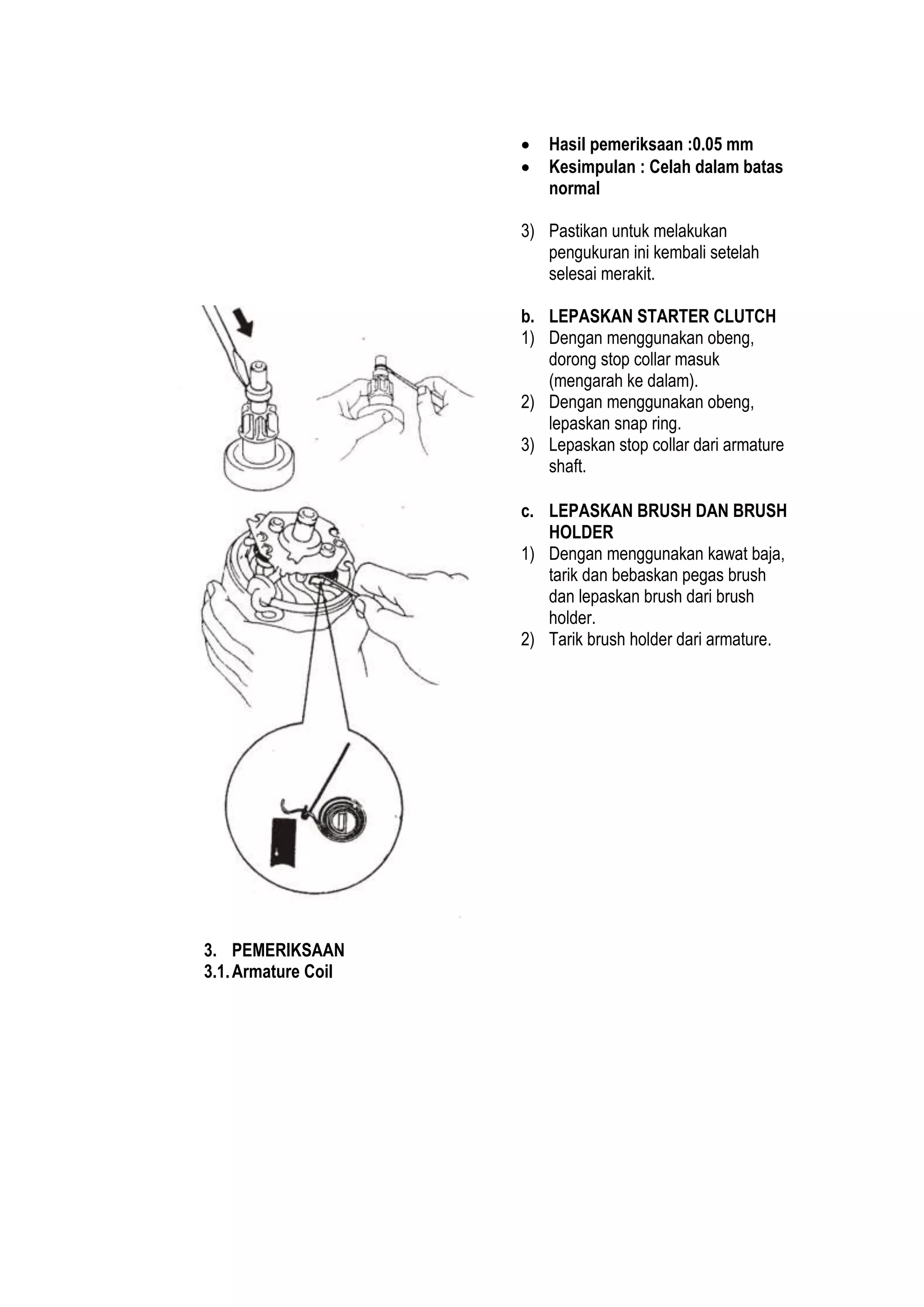 • Hasil pemeriksaan :0.05 mm
• Kesimpulan : Celah dalam batas normal

3) Pastikan untuk melakukan pengukuran ini kembali setelah selesai merakit.

b. LEPASKAN STARTER CLUTCH
1) Dengan menggunakan obeng, dorong stop collar masuk (mengarah ke dalam).
2) Dengan menggunakan obeng, lepaskan snap ring.
3) Lepaskan stop collar dari armature shaft.

c. LEPASKAN BRUSH DAN BRUSH HOLDER
1) Dengan menggunakan kawat baja, tarik dan bebaskan pegas brush dan lepaskan brush dari brush holder.
2) Tarik brush holder dari armature.

3. PEMERIKSAAN
3.1. Armature Coil