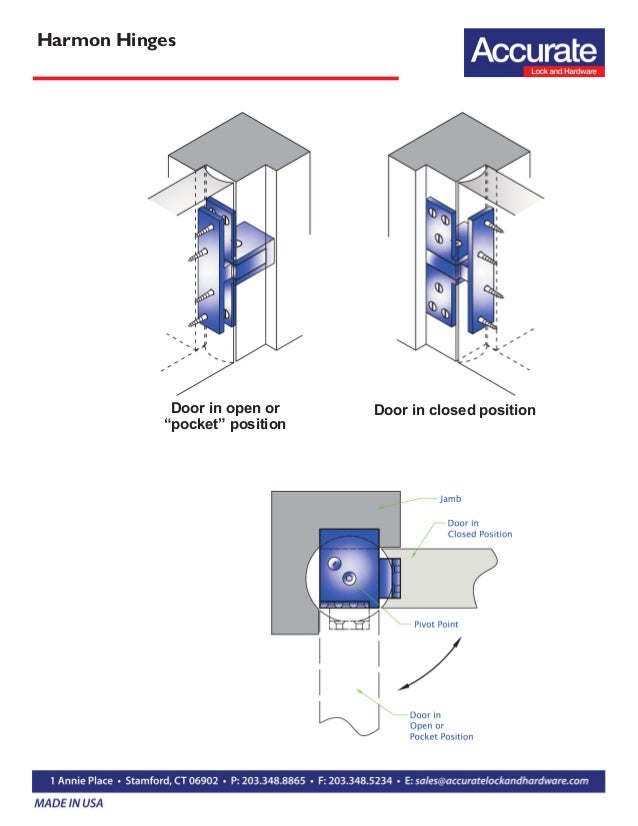 Harmon Hinges

Accurate
Lock and Hardware

Door in open or "pocket" position

Door in closed position

Jamb

Door in Closed Position

Pivot Point

Door in Open or Pocket Position

1 Annie Place • Stamford, CT 06902 • P: 203.348.8865 • F: 203.348.5234 • E: sales@accuratelockandhardware.com

MADE IN USA