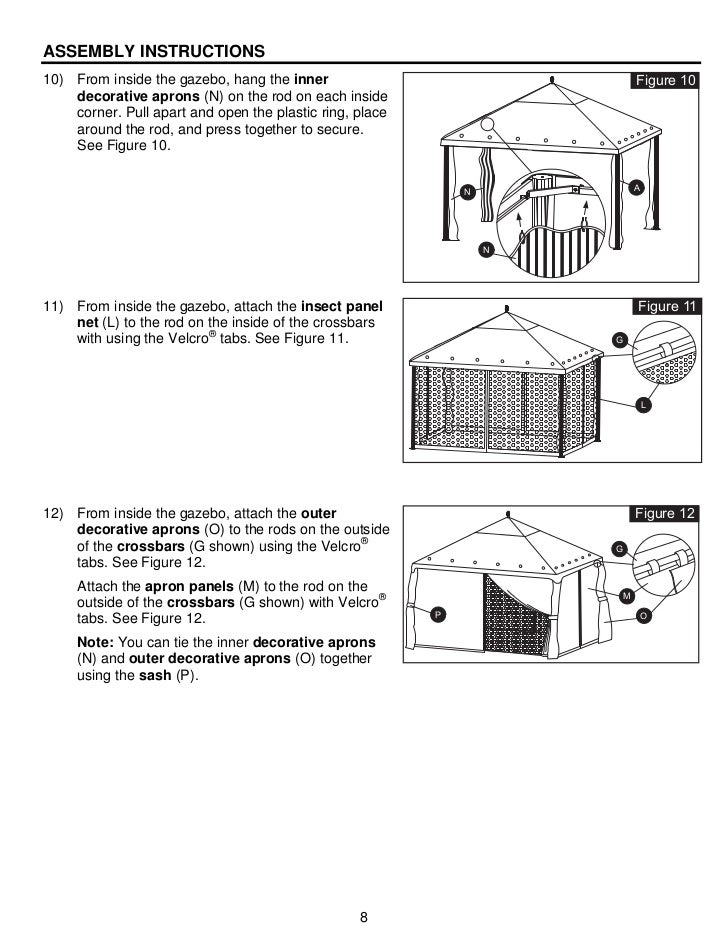 ASSEMBLY INSTRUCTIONS

10) From inside the gazebo, hang the inner decorative aprons (N) on the rod on each inside corner. Pull apart and open the plastic ring, place around the rod, and press together to secure. See Figure 10.

Figure 10

N

A

N

11) From inside the gazebo, attach the insect panel net (L) to the rod on the inside of the crossbars with using the Velcro® tabs. See Figure 11.

Figure 11

G

L

12) From inside the gazebo, attach the outer decorative aprons (O) to the rods on the outside of the crossbars (G shown) using the Velcro® tabs. See Figure 12.

Attach the apron panels (M) to the rod on the outside of the crossbars (G shown) with Velcro® tabs. See Figure 12.

Note: You can tie the inner decorative aprons (N) and outer decorative aprons (O) together using the sash (P).

Figure 12

G

M

P

O

8