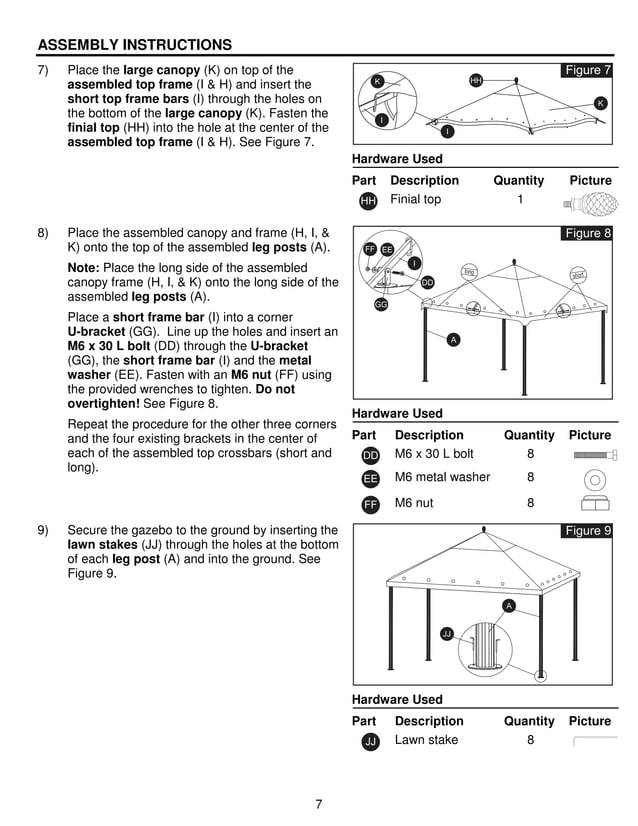 ASSEMBLY INSTRUCTIONS

7) Place the large canopy (K) on top of the assembled top frame (I & H) and insert the short top frame bars (I) through the holes on the bottom of the large canopy (K). Fasten the finial top (HH) into the hole at the center of the assembled top frame (I & H). See Figure 7.

Figure 7
K
HH
K
I
I

Hardware Used

| Part | Description | Quantity | Picture |
|---|---|---|---|
| HH | Finial top | 1 | |

8) Place the assembled canopy and frame (H, I, & K) onto the top of the assembled leg posts (A).

Note: Place the long side of the assembled canopy frame (H, I, & K) onto the long side of the assembled leg posts (A).

Place a short frame bar (I) into a corner U-bracket (GG). Line up the holes and insert an M6 x 30 L bolt (DD) through the U-bracket (GG), the short frame bar (I) and the metal washer (EE). Fasten with an M6 nut (FF) using the provided wrenches to tighten. Do not overtighten! See Figure 8.

Repeat the procedure for the other three corners and the four existing brackets in the center of each of the assembled top crossbars (short and long).

Figure 8
FF
EE
I
DD
GG
long
short
A

Hardware Used

| Part | Description | Quantity | Picture |
|---|---|---|---|
| DD | M6 x 30 L bolt | 8 | |
| EE | M6 metal washer | 8 | |
| FF | M6 nut | 8 | |

9) Secure the gazebo to the ground by inserting the lawn stakes (JJ) through the holes at the bottom of each leg post (A) and into the ground. See Figure 9.

Figure 9
A
JJ

Hardware Used

| Part | Description | Quantity | Picture |
|---|---|---|---|
| JJ | Lawn stake | 8 | |

7