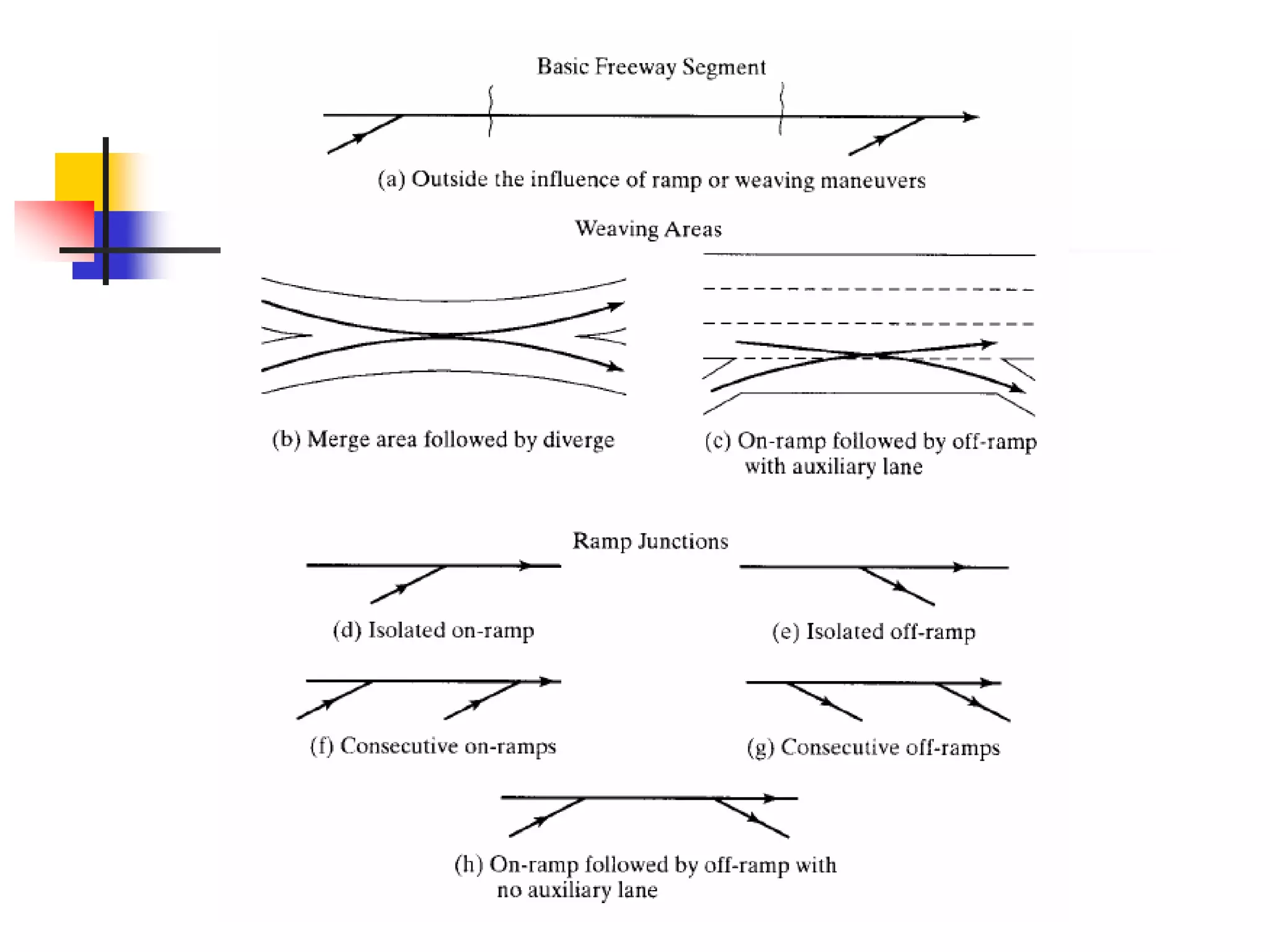 Basic Freeway Segment

(a) Outside the influence of ramp or weaving maneuvers

Weaving Areas

(b) Merge area followed by diverge

(c) On-ramp followed by off-ramp with auxiliary lane

Ramp Junctions

(d) Isolated on-ramp

(e) Isolated off-ramp

(f) Consecutive on-ramps

(g) Consecutive off-ramps

(h) On-ramp followed by off-ramp with no auxiliary lane