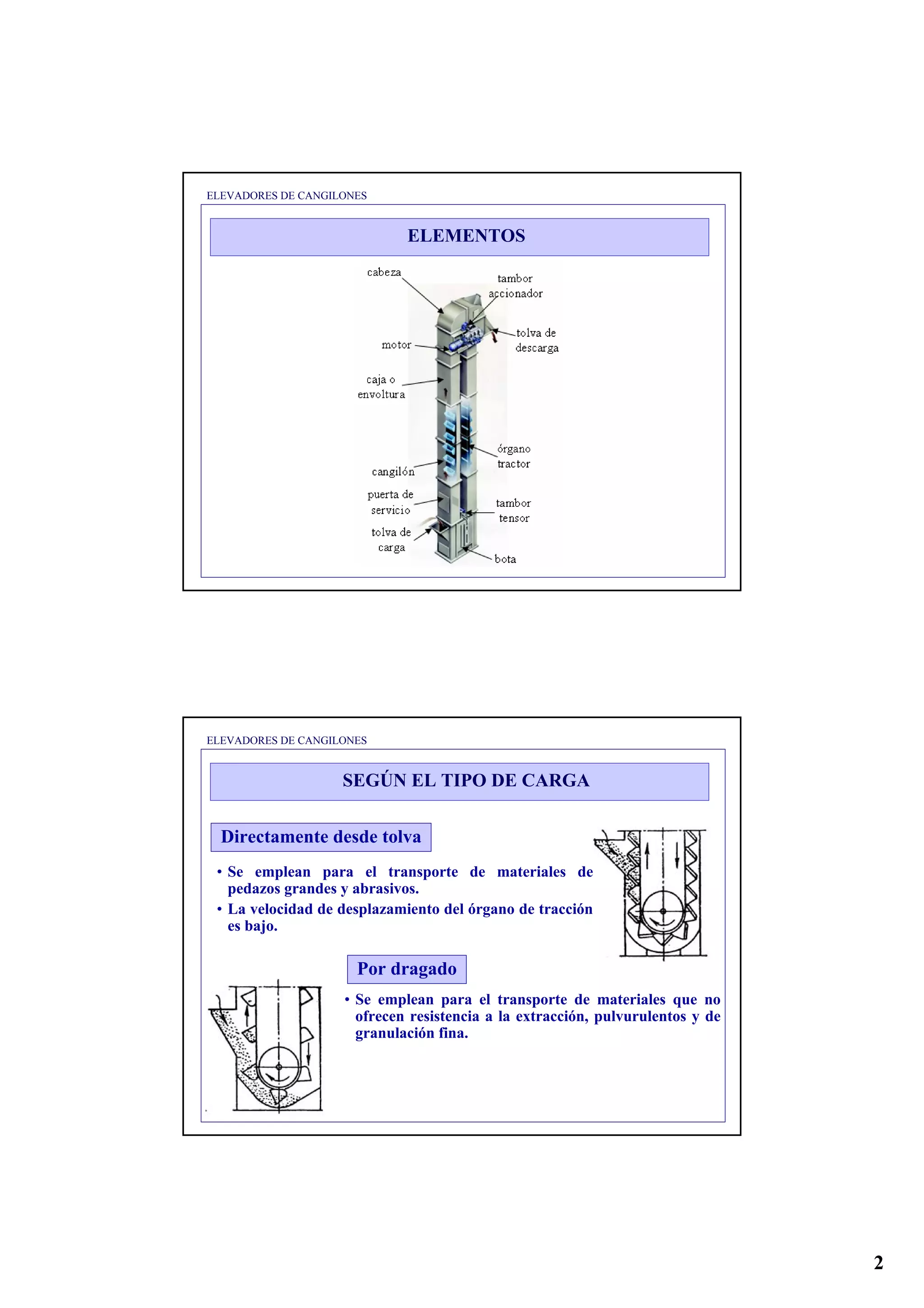 ELEVADORES DE CANGILONES

ELEMENTOS

cabeza

tambor accionador

motor

tolva de descarga

caja o envoltura

órgano tractor

cangilón

puerta de servicio

tambor tensor

tolva de carga

bota

ELEVADORES DE CANGILONES

SEGÚN EL TIPO DE CARGA

Directamente desde tolva

• Se emplean para el transporte de materiales de pedazos grandes y abrasivos.
• La velocidad de desplazamiento del órgano de tracción es bajo.

Por dragado

• Se emplean para el transporte de materiales que no ofrecen resistencia a la extracción, pulvurulentos y de granulación fina.

2