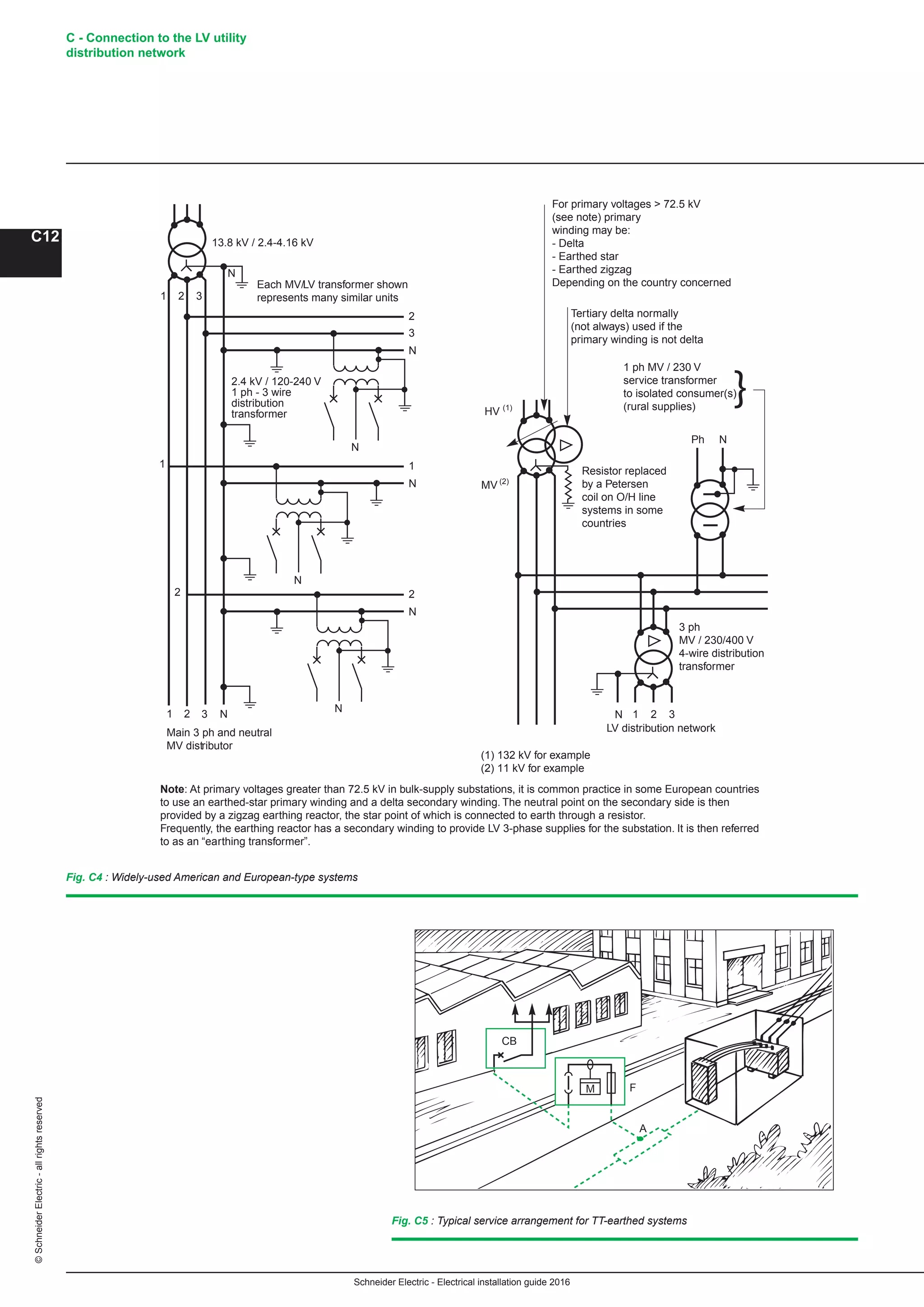 C - Connection to the LV utility distribution network

C12

13.8 kV / 2.4-4.16 kV

N

1 2 3

Each MV/LV transformer shown represents many similar units

2
3
N

2.4 kV / 120-240 V
1 ph - 3 wire distribution transformer

N

1

1
N

N

2

2
N

N

1 2 3 N

Main 3 ph and neutral MV distributor

For primary voltages > 72.5 kV (see note) primary winding may be:
- Delta
- Earthed star
- Earthed zigzag
Depending on the country concerned

Tertiary delta normally (not always) used if the primary winding is not delta

1 ph MV / 230 V service transformer to isolated consumer(s) (rural supplies)

HV $^{(1)}$

MV $^{(2)}$

Resistor replaced by a Petersen coil on O/H line systems in some countries

Ph N

3 ph
MV / 230/400 V
4-wire distribution transformer

N 1 2 3
LV distribution network

(1) 132 kV for example
(2) 11 kV for example

Note: At primary voltages greater than 72.5 kV in bulk-supply substations, it is common practice in some European countries to use an earthed-star primary winding and a delta secondary winding. The neutral point on the secondary side is then provided by a zigzag earthing reactor, the star point of which is connected to earth through a resistor.
Frequently, the earthing reactor has a secondary winding to provide LV 3-phase supplies for the substation. It is then referred to as an “earthing transformer”.

Fig. C4 : Widely-used American and European-type systems

CB

M

F

A

Fig. C5 : Typical service arrangement for TT-earthed systems

© Schneider Electric - all rights reserved

Schneider Electric - Electrical installation guide 2016