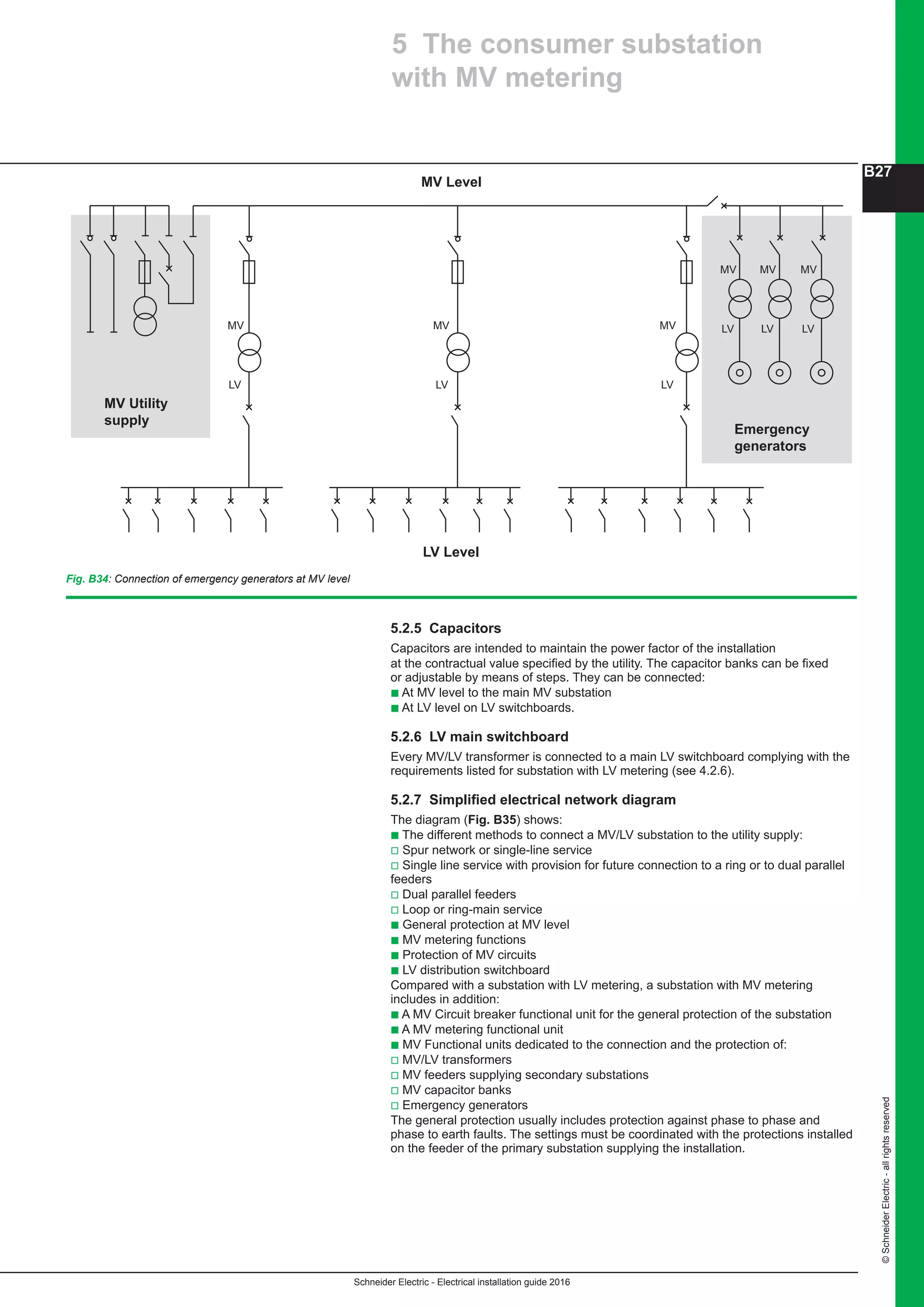 5 The consumer substation with MV metering

B27

MV Level

MV Utility supply

MV

LV

MV

LV

MV

LV

MV MV MV

LV LV LV

Emergency generators

LV Level

Fig. B34: Connection of emergency generators at MV level

5.2.5 Capacitors

Capacitors are intended to maintain the power factor of the installation at the contractual value specified by the utility. The capacitor banks can be fixed or adjustable by means of steps. They can be connected:
■ At MV level to the main MV substation
■ At LV level on LV switchboards.

5.2.6 LV main switchboard

Every MV/LV transformer is connected to a main LV switchboard complying with the requirements listed for substation with LV metering (see 4.2.6).

5.2.7 Simplified electrical network diagram

The diagram (Fig. B35) shows:
■ The different methods to connect a MV/LV substation to the utility supply:
□ Spur network or single-line service
□ Single line service with provision for future connection to a ring or to dual parallel feeders
□ Dual parallel feeders
□ Loop or ring-main service
■ General protection at MV level
■ MV metering functions
■ Protection of MV circuits
■ LV distribution switchboard
Compared with a substation with LV metering, a substation with MV metering includes in addition:
■ A MV Circuit breaker functional unit for the general protection of the substation
■ A MV metering functional unit
■ MV Functional units dedicated to the connection and the protection of:
□ MV/LV transformers
□ MV feeders supplying secondary substations
□ MV capacitor banks
□ Emergency generators
The general protection usually includes protection against phase to phase and phase to earth faults. The settings must be coordinated with the protections installed on the feeder of the primary substation supplying the installation.

© Schneider Electric - all rights reserved

Schneider Electric - Electrical installation guide 2016