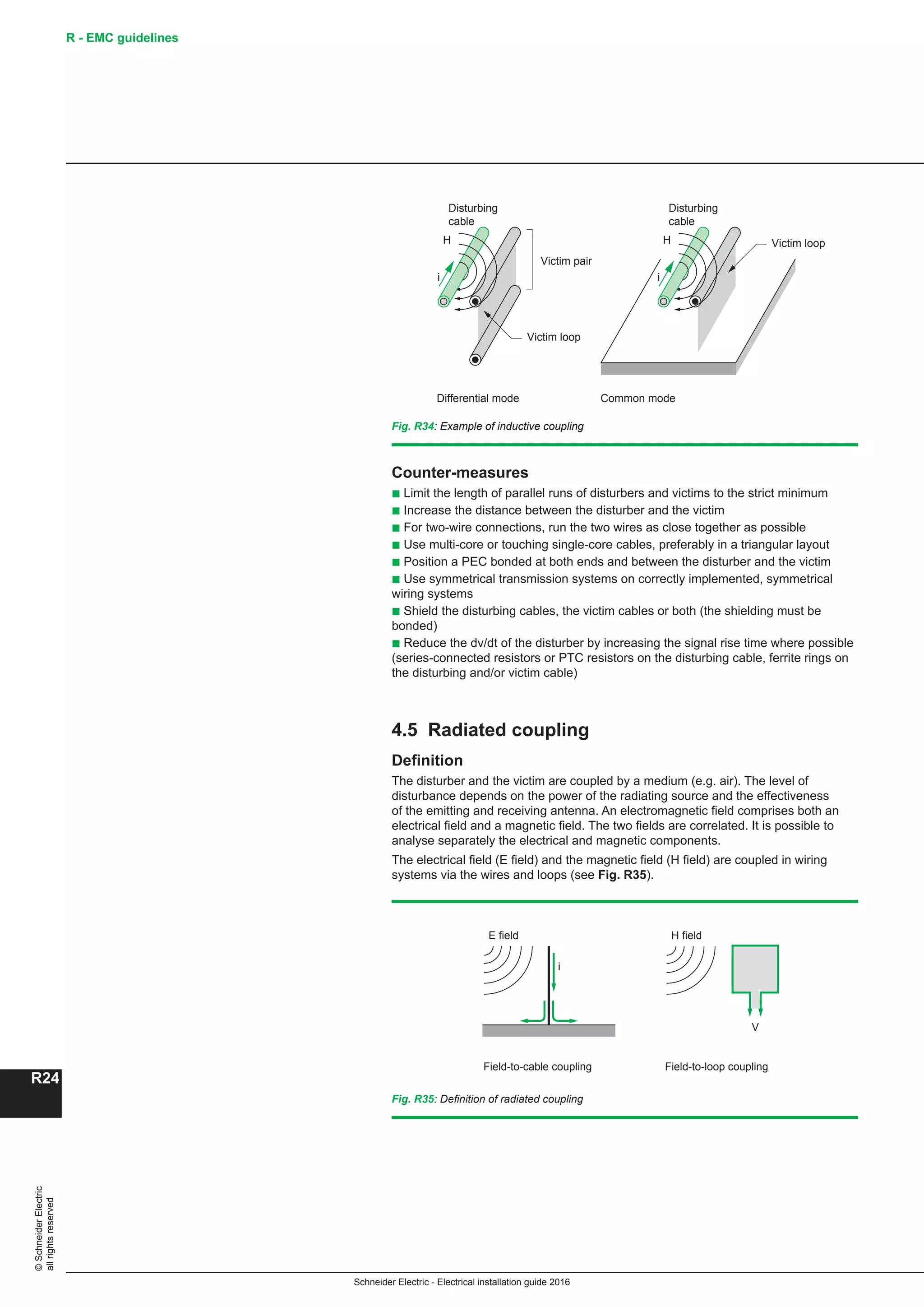 R - EMC guidelines

Disturbing cable
H
i
Victim pair
Victim loop
Differential mode

Disturbing cable
H
i
Victim loop
Common mode

Fig. R34: Example of inductive coupling

Counter-measures

■ Limit the length of parallel runs of disturbers and victims to the strict minimum
■ Increase the distance between the disturber and the victim
■ For two-wire connections, run the two wires as close together as possible
■ Use multi-core or touching single-core cables, preferably in a triangular layout
■ Position a PEC bonded at both ends and between the disturber and the victim
■ Use symmetrical transmission systems on correctly implemented, symmetrical wiring systems
■ Shield the disturbing cables, the victim cables or both (the shielding must be bonded)
■ Reduce the dv/dt of the disturber by increasing the signal rise time where possible (series-connected resistors or PTC resistors on the disturbing cable, ferrite rings on the disturbing and/or victim cable)

4.5 Radiated coupling

Definition

The disturber and the victim are coupled by a medium (e.g. air). The level of disturbance depends on the power of the radiating source and the effectiveness of the emitting and receiving antenna. An electromagnetic field comprises both an electrical field and a magnetic field. The two fields are correlated. It is possible to analyse separately the electrical and magnetic components.

The electrical field (E field) and the magnetic field (H field) are coupled in wiring systems via the wires and loops (see Fig. R35).

E field
i
Field-to-cable coupling

H field
V
Field-to-loop coupling

Fig. R35: Definition of radiated coupling

R24

© Schneider Electric all rights reserved

Schneider Electric - Electrical installation guide 2016