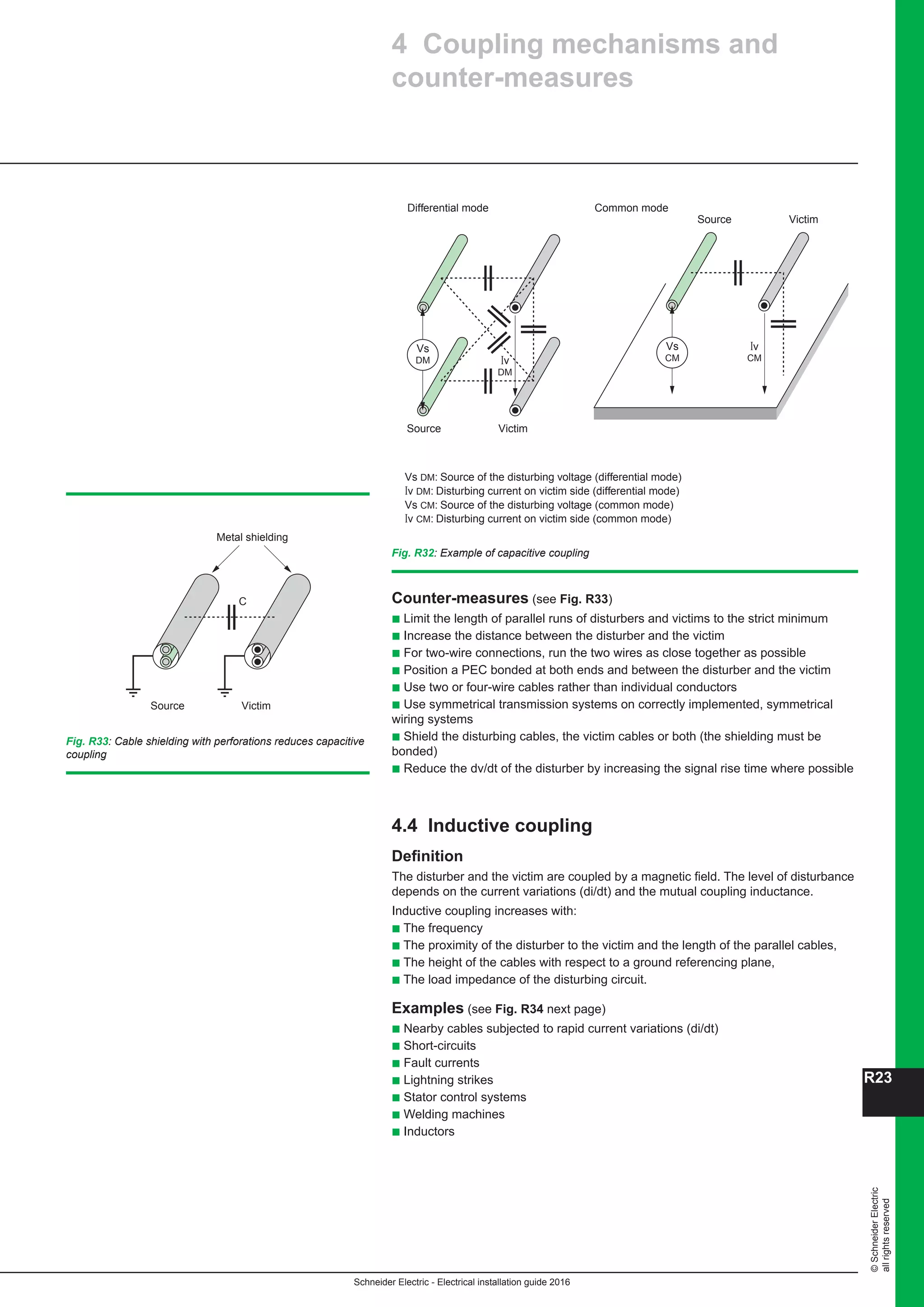 4 Coupling mechanisms and counter-measures

Differential mode

Vs DM

Iv DM

Source

Victim

Common mode

Source

Victim

Vs CM

Iv CM

Vs DM: Source of the disturbing voltage (differential mode)
Iv DM: Disturbing current on victim side (differential mode)
Vs CM: Source of the disturbing voltage (common mode)
Iv CM: Disturbing current on victim side (common mode)

Fig. R32: Example of capacitive coupling

Metal shielding

C

Source

Victim

Fig. R33: Cable shielding with perforations reduces capacitive coupling

Counter-measures (see Fig. R33)
■ Limit the length of parallel runs of disturbers and victims to the strict minimum
■ Increase the distance between the disturber and the victim
■ For two-wire connections, run the two wires as close together as possible
■ Position a PEC bonded at both ends and between the disturber and the victim
■ Use two or four-wire cables rather than individual conductors
■ Use symmetrical transmission systems on correctly implemented, symmetrical wiring systems
■ Shield the disturbing cables, the victim cables or both (the shielding must be bonded)
■ Reduce the dv/dt of the disturber by increasing the signal rise time where possible

4.4 Inductive coupling

Definition
The disturber and the victim are coupled by a magnetic field. The level of disturbance depends on the current variations (di/dt) and the mutual coupling inductance.
Inductive coupling increases with:
■ The frequency
■ The proximity of the disturber to the victim and the length of the parallel cables,
■ The height of the cables with respect to a ground referencing plane,
■ The load impedance of the disturbing circuit.

Examples (see Fig. R34 next page)
■ Nearby cables subjected to rapid current variations (di/dt)
■ Short-circuits
■ Fault currents
■ Lightning strikes
■ Stator control systems
■ Welding machines
■ Inductors

R23

© Schneider Electric all rights reserved

Schneider Electric - Electrical installation guide 2016