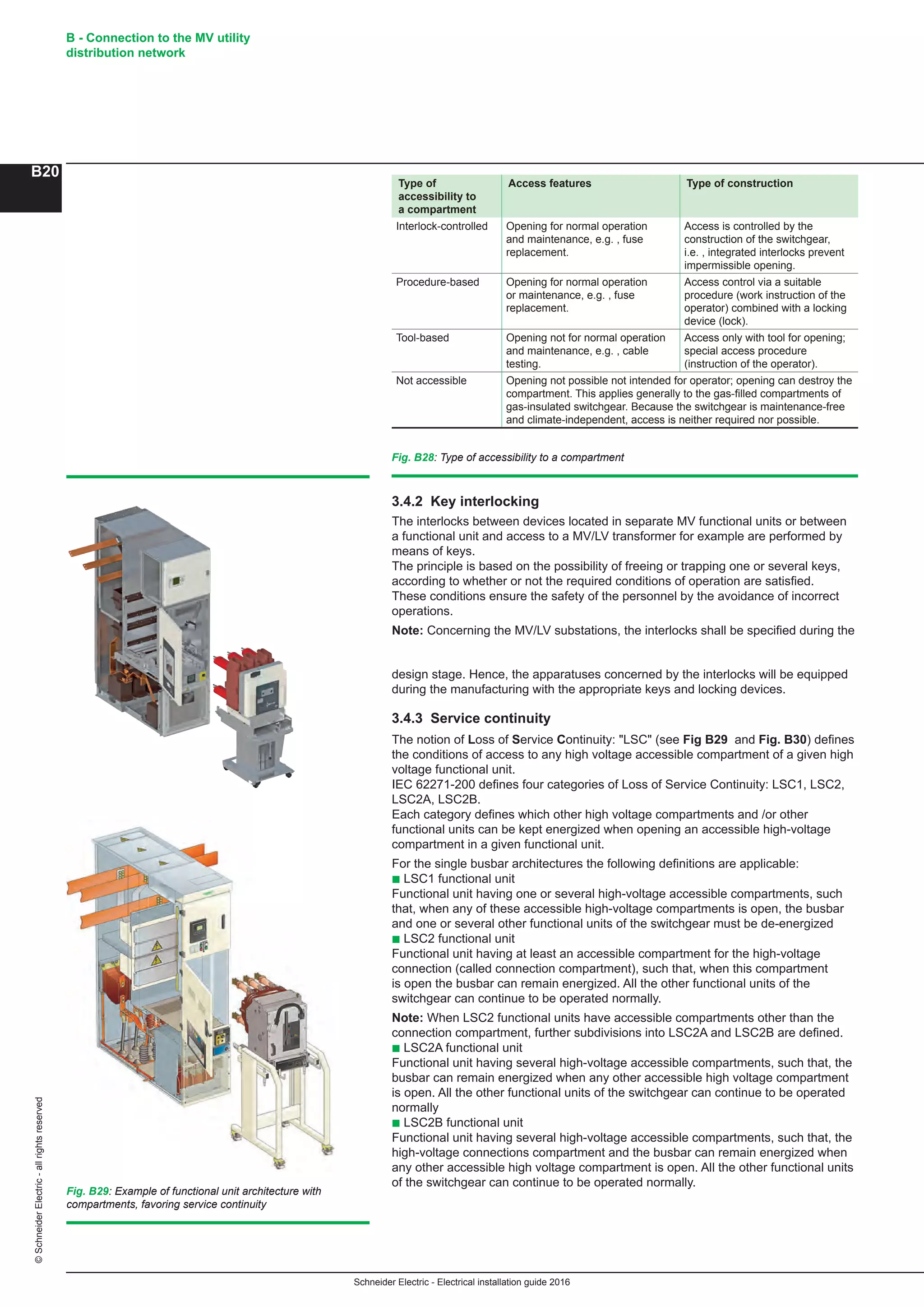 B - Connection to the MV utility distribution network

B20

| Type of accessibility to a compartment | Access features | Type of construction |
|---|---|---|
| Interlock-controlled | Opening for normal operation and maintenance, e.g. , fuse replacement. | Access is controlled by the construction of the switchgear, i.e. , integrated interlocks prevent impermissible opening. |
| Procedure-based | Opening for normal operation or maintenance, e.g. , fuse replacement. | Access control via a suitable procedure (work instruction of the operator) combined with a locking device (lock). |
| Tool-based | Opening not for normal operation and maintenance, e.g. , cable testing. | Access only with tool for opening; special access procedure (instruction of the operator). |
| Not accessible | Opening not possible not intended for operator; opening can destroy the compartment. This applies generally to the gas-filled compartments of gas-insulated switchgear. Because the switchgear is maintenance-free and climate-independent, access is neither required nor possible. | |

Fig. B28: Type of accessibility to a compartment

3.4.2 Key interlocking

The interlocks between devices located in separate MV functional units or between a functional unit and access to a MV/LV transformer for example are performed by means of keys.
The principle is based on the possibility of freeing or trapping one or several keys, according to whether or not the required conditions of operation are satisfied.
These conditions ensure the safety of the personnel by the avoidance of incorrect operations.

Note: Concerning the MV/LV substations, the interlocks shall be specified during the design stage. Hence, the apparatuses concerned by the interlocks will be equipped during the manufacturing with the appropriate keys and locking devices.

3.4.3 Service continuity

The notion of Loss of Service Continuity: "LSC" (see Fig B29 and Fig. B30) defines the conditions of access to any high voltage accessible compartment of a given high voltage functional unit.
IEC 62271-200 defines four categories of Loss of Service Continuity: LSC1, LSC2, LSC2A, LSC2B.
Each category defines which other high voltage compartments and /or other functional units can be kept energized when opening an accessible high-voltage compartment in a given functional unit.

For the single busbar architectures the following definitions are applicable:
■ LSC1 functional unit
Functional unit having one or several high-voltage accessible compartments, such that, when any of these accessible high-voltage compartments is open, the busbar and one or several other functional units of the switchgear must be de-energized
■ LSC2 functional unit
Functional unit having at least an accessible compartment for the high-voltage connection (called connection compartment), such that, when this compartment is open the busbar can remain energized. All the other functional units of the switchgear can continue to be operated normally.

Note: When LSC2 functional units have accessible compartments other than the connection compartment, further subdivisions into LSC2A and LSC2B are defined.
■ LSC2A functional unit
Functional unit having several high-voltage accessible compartments, such that, the busbar can remain energized when any other accessible high voltage compartment is open. All the other functional units of the switchgear can continue to be operated normally
■ LSC2B functional unit
Functional unit having several high-voltage accessible compartments, such that, the high-voltage connections compartment and the busbar can remain energized when any other accessible high voltage compartment is open. All the other functional units of the switchgear can continue to be operated normally.

Fig. B29: Example of functional unit architecture with compartments, favoring service continuity

© Schneider Electric - all rights reserved

Schneider Electric - Electrical installation guide 2016