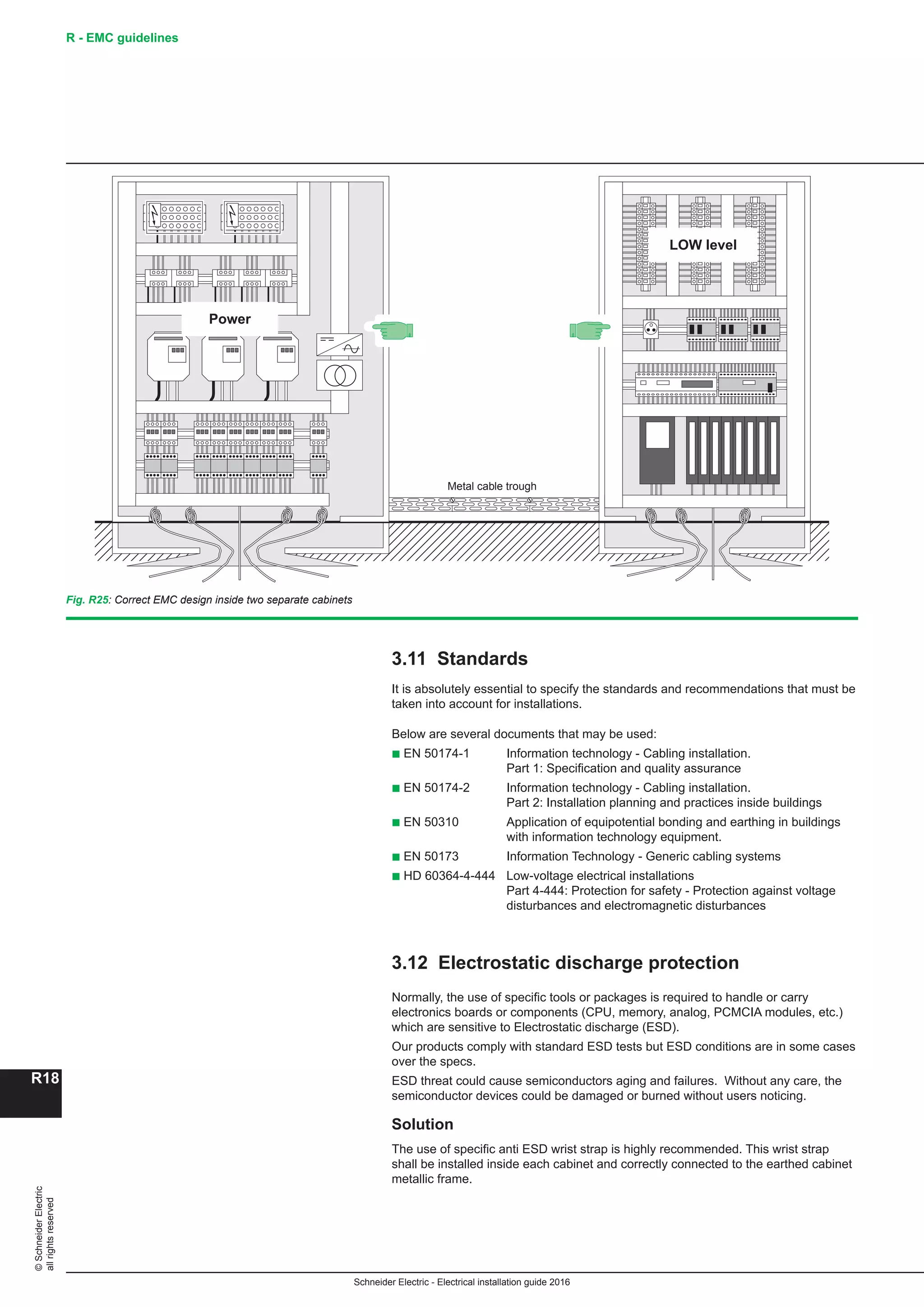 R - EMC guidelines

Power

LOW level

Metal cable trough

Fig. R25: Correct EMC design inside two separate cabinets

3.11 Standards

It is absolutely essential to specify the standards and recommendations that must be taken into account for installations.

Below are several documents that may be used:

■ EN 50174-1 Information technology - Cabling installation. Part 1: Specification and quality assurance

■ EN 50174-2 Information technology - Cabling installation. Part 2: Installation planning and practices inside buildings

■ EN 50310 Application of equipotential bonding and earthing in buildings with information technology equipment.

■ EN 50173 Information Technology - Generic cabling systems

■ HD 60364-4-444 Low-voltage electrical installations Part 4-444: Protection for safety - Protection against voltage disturbances and electromagnetic disturbances

3.12 Electrostatic discharge protection

Normally, the use of specific tools or packages is required to handle or carry electronics boards or components (CPU, memory, analog, PCMCIA modules, etc.) which are sensitive to Electrostatic discharge (ESD).

Our products comply with standard ESD tests but ESD conditions are in some cases over the specs.

ESD threat could cause semiconductors aging and failures. Without any care, the semiconductor devices could be damaged or burned without users noticing.

Solution

The use of specific anti ESD wrist strap is highly recommended. This wrist strap shall be installed inside each cabinet and correctly connected to the earthed cabinet metallic frame.

R18

© Schneider Electric all rights reserved

Schneider Electric - Electrical installation guide 2016