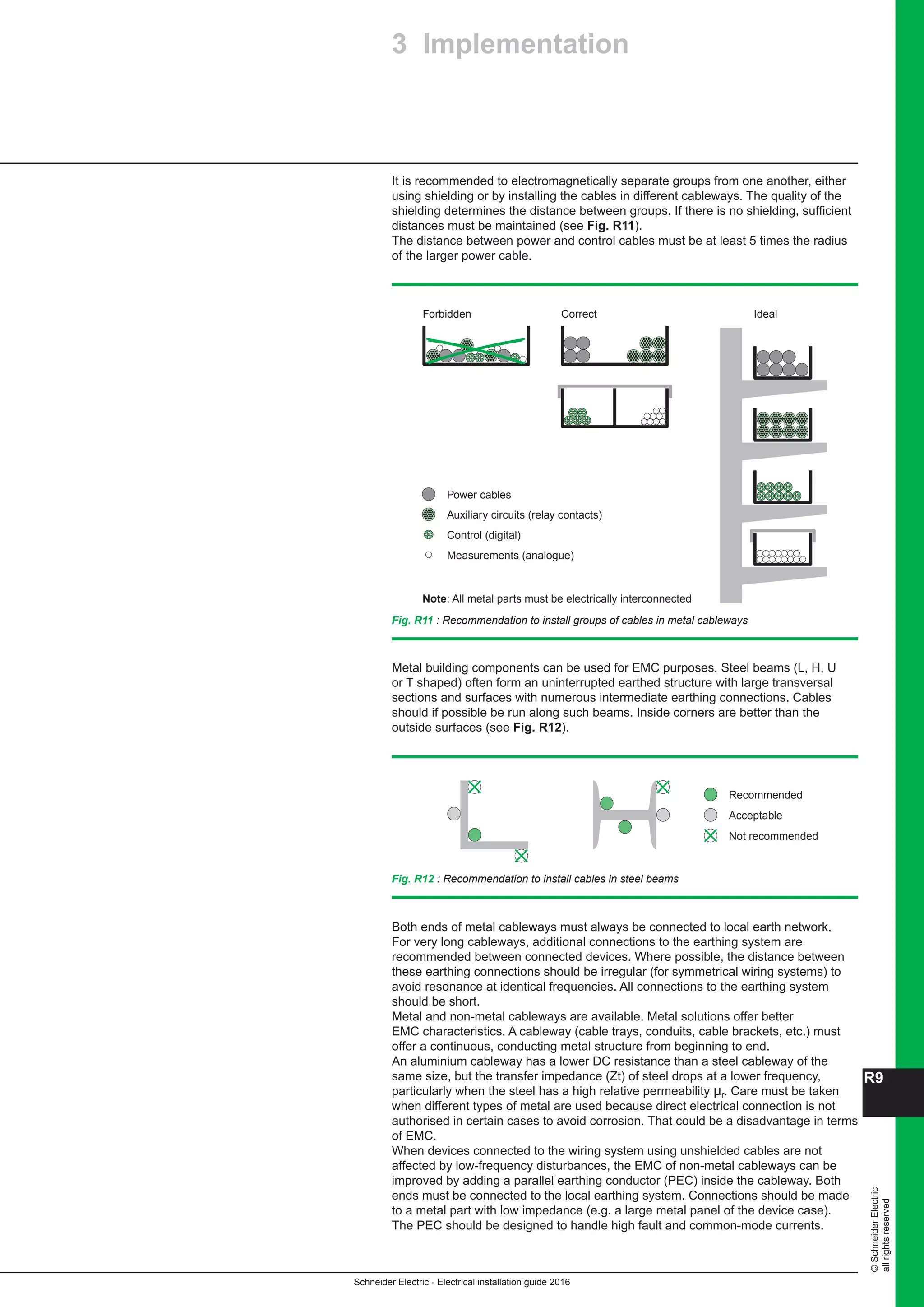 3 Implementation

It is recommended to electromagnetically separate groups from one another, either using shielding or by installing the cables in different cableways. The quality of the shielding determines the distance between groups. If there is no shielding, sufficient distances must be maintained (see Fig. R11).
The distance between power and control cables must be at least 5 times the radius of the larger power cable.

Forbidden

Correct

Ideal

Power cables

Auxiliary circuits (relay contacts)

Control (digital)

Measurements (analogue)

Note: All metal parts must be electrically interconnected

Fig. R11 : Recommendation to install groups of cables in metal cableways

Metal building components can be used for EMC purposes. Steel beams (L, H, U or T shaped) often form an uninterrupted earthed structure with large transversal sections and surfaces with numerous intermediate earthing connections. Cables should if possible be run along such beams. Inside corners are better than the outside surfaces (see Fig. R12).

Recommended

Acceptable

Not recommended

Fig. R12 : Recommendation to install cables in steel beams

Both ends of metal cableways must always be connected to local earth network. For very long cableways, additional connections to the earthing system are recommended between connected devices. Where possible, the distance between these earthing connections should be irregular (for symmetrical wiring systems) to avoid resonance at identical frequencies. All connections to the earthing system should be short.
Metal and non-metal cableways are available. Metal solutions offer better EMC characteristics. A cableway (cable trays, conduits, cable brackets, etc.) must offer a continuous, conducting metal structure from beginning to end.
An aluminium cableway has a lower DC resistance than a steel cableway of the same size, but the transfer impedance (Zt) of steel drops at a lower frequency, particularly when the steel has a high relative permeability $\mu_r$. Care must be taken when different types of metal are used because direct electrical connection is not authorised in certain cases to avoid corrosion. That could be a disadvantage in terms of EMC.
When devices connected to the wiring system using unshielded cables are not affected by low-frequency disturbances, the EMC of non-metal cableways can be improved by adding a parallel earthing conductor (PEC) inside the cableway. Both ends must be connected to the local earthing system. Connections should be made to a metal part with low impedance (e.g. a large metal panel of the device case).
The PEC should be designed to handle high fault and common-mode currents.

R9

© Schneider Electric all rights reserved

Schneider Electric - Electrical installation guide 2016