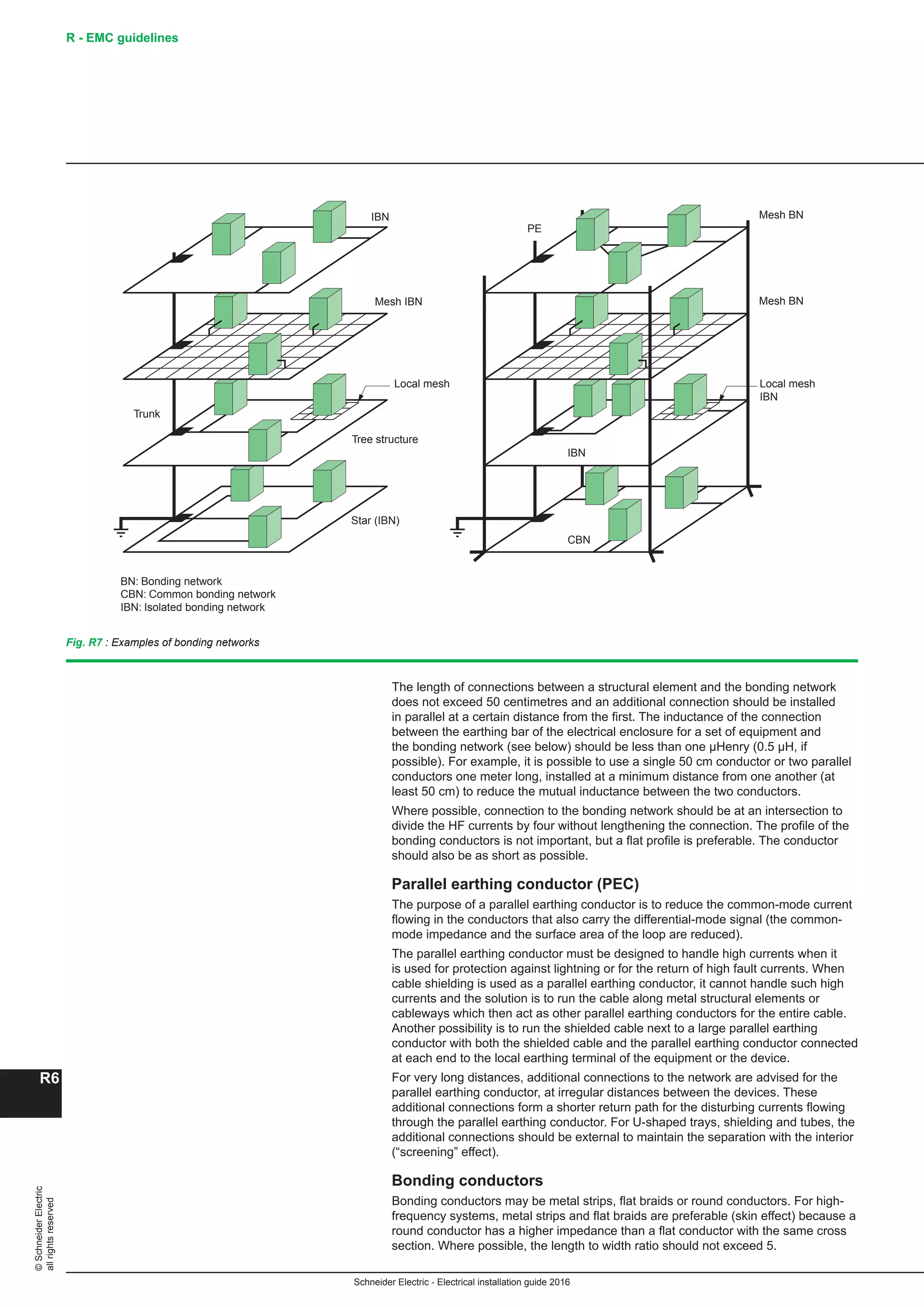 R - EMC guidelines

IBN

Mesh IBN

Local mesh

Trunk

Tree structure

Star (IBN)

PE

Mesh BN

Mesh BN

Local mesh
IBN

IBN

CBN

BN: Bonding network
CBN: Common bonding network
IBN: Isolated bonding network

Fig. R7 : Examples of bonding networks

The length of connections between a structural element and the bonding network does not exceed 50 centimetres and an additional connection should be installed in parallel at a certain distance from the first. The inductance of the connection between the earthing bar of the electrical enclosure for a set of equipment and the bonding network (see below) should be less than one µHenry (0.5 µH, if possible). For example, it is possible to use a single 50 cm conductor or two parallel conductors one meter long, installed at a minimum distance from one another (at least 50 cm) to reduce the mutual inductance between the two conductors.

Where possible, connection to the bonding network should be at an intersection to divide the HF currents by four without lengthening the connection. The profile of the bonding conductors is not important, but a flat profile is preferable. The conductor should also be as short as possible.

Parallel earthing conductor (PEC)

The purpose of a parallel earthing conductor is to reduce the common-mode current flowing in the conductors that also carry the differential-mode signal (the common-mode impedance and the surface area of the loop are reduced).

The parallel earthing conductor must be designed to handle high currents when it is used for protection against lightning or for the return of high fault currents. When cable shielding is used as a parallel earthing conductor, it cannot handle such high currents and the solution is to run the cable along metal structural elements or cableways which then act as other parallel earthing conductors for the entire cable. Another possibility is to run the shielded cable next to a large parallel earthing conductor with both the shielded cable and the parallel earthing conductor connected at each end to the local earthing terminal of the equipment or the device.

For very long distances, additional connections to the network are advised for the parallel earthing conductor, at irregular distances between the devices. These additional connections form a shorter return path for the disturbing currents flowing through the parallel earthing conductor. For U-shaped trays, shielding and tubes, the additional connections should be external to maintain the separation with the interior (“screening” effect).

Bonding conductors

Bonding conductors may be metal strips, flat braids or round conductors. For high-frequency systems, metal strips and flat braids are preferable (skin effect) because a round conductor has a higher impedance than a flat conductor with the same cross section. Where possible, the length to width ratio should not exceed 5.

R6

© Schneider Electric
all rights reserved

Schneider Electric - Electrical installation guide 2016