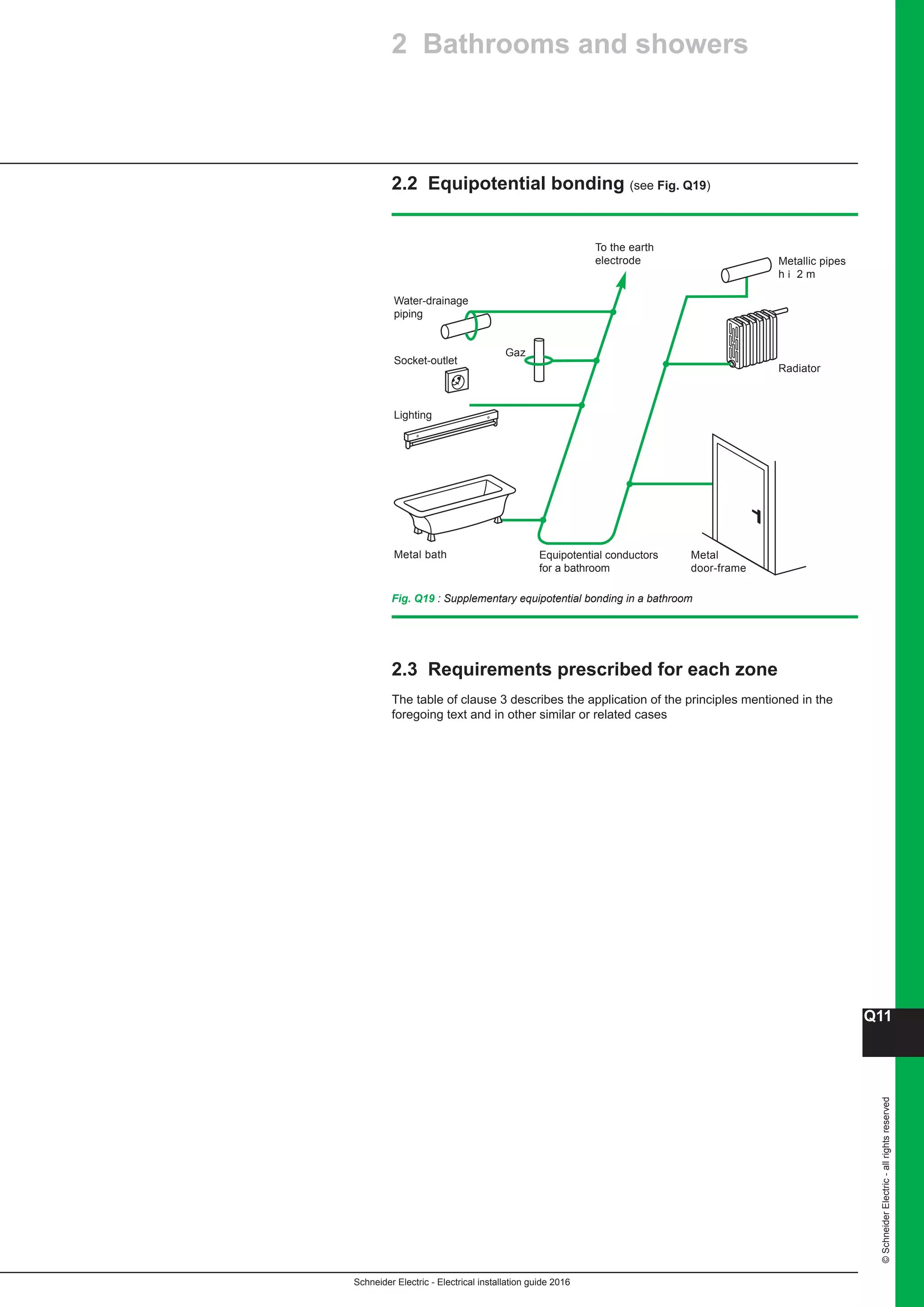 2 Bathrooms and showers

2.2 Equipotential bonding (see Fig. Q19)

To the earth electrode

Metallic pipes h i 2 m

Water-drainage piping

Gaz

Socket-outlet

Radiator

Lighting

Metal bath

Equipotential conductors for a bathroom

Metal door-frame

Fig. Q19 : Supplementary equipotential bonding in a bathroom

2.3 Requirements prescribed for each zone

The table of clause 3 describes the application of the principles mentioned in the foregoing text and in other similar or related cases

Q11

© Schneider Electric - all rights reserved

Schneider Electric - Electrical installation guide 2016