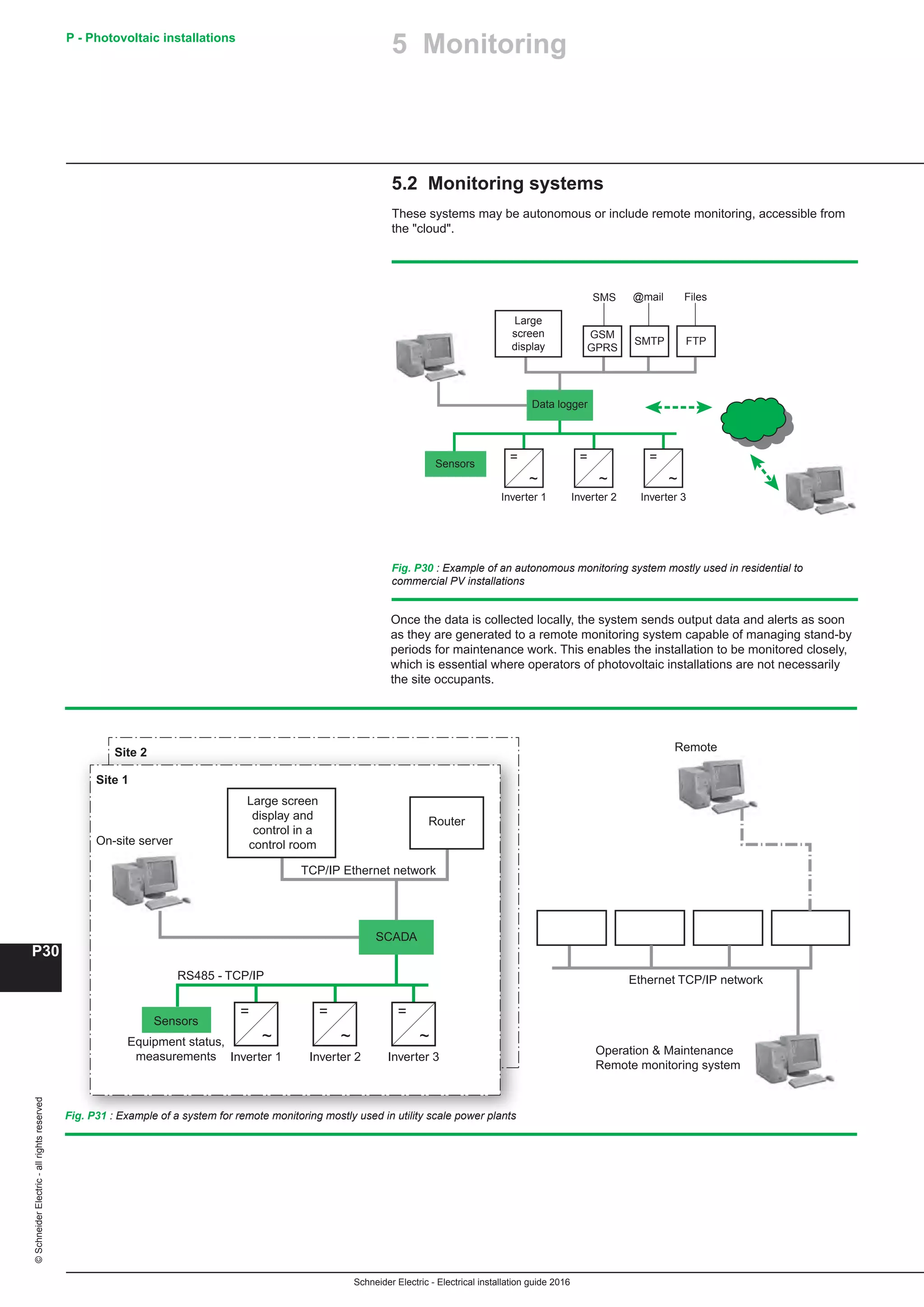 P - Photovoltaic installations

5 Monitoring

5.2 Monitoring systems

These systems may be autonomous or include remote monitoring, accessible from the "cloud".

SMS @mail Files

Large screen display

GSM GPRS

SMTP

FTP

Data logger

Sensors

=
~
Inverter 1

=
~
Inverter 2

=
~
Inverter 3

Fig. P30 : Example of an autonomous monitoring system mostly used in residential to commercial PV installations

Once the data is collected locally, the system sends output data and alerts as soon as they are generated to a remote monitoring system capable of managing stand-by periods for maintenance work. This enables the installation to be monitored closely, which is essential where operators of photovoltaic installations are not necessarily the site occupants.

Site 2

Site 1

On-site server

Large screen display and control in a control room

Router

TCP/IP Ethernet network

SCADA

RS485 - TCP/IP

Sensors

Equipment status, measurements

=
~
Inverter 1

=
~
Inverter 2

=
~
Inverter 3

Remote

Ethernet TCP/IP network

Operation & Maintenance Remote monitoring system

Fig. P31 : Example of a system for remote monitoring mostly used in utility scale power plants

P30

© Schneider Electric - all rights reserved

Schneider Electric - Electrical installation guide 2016