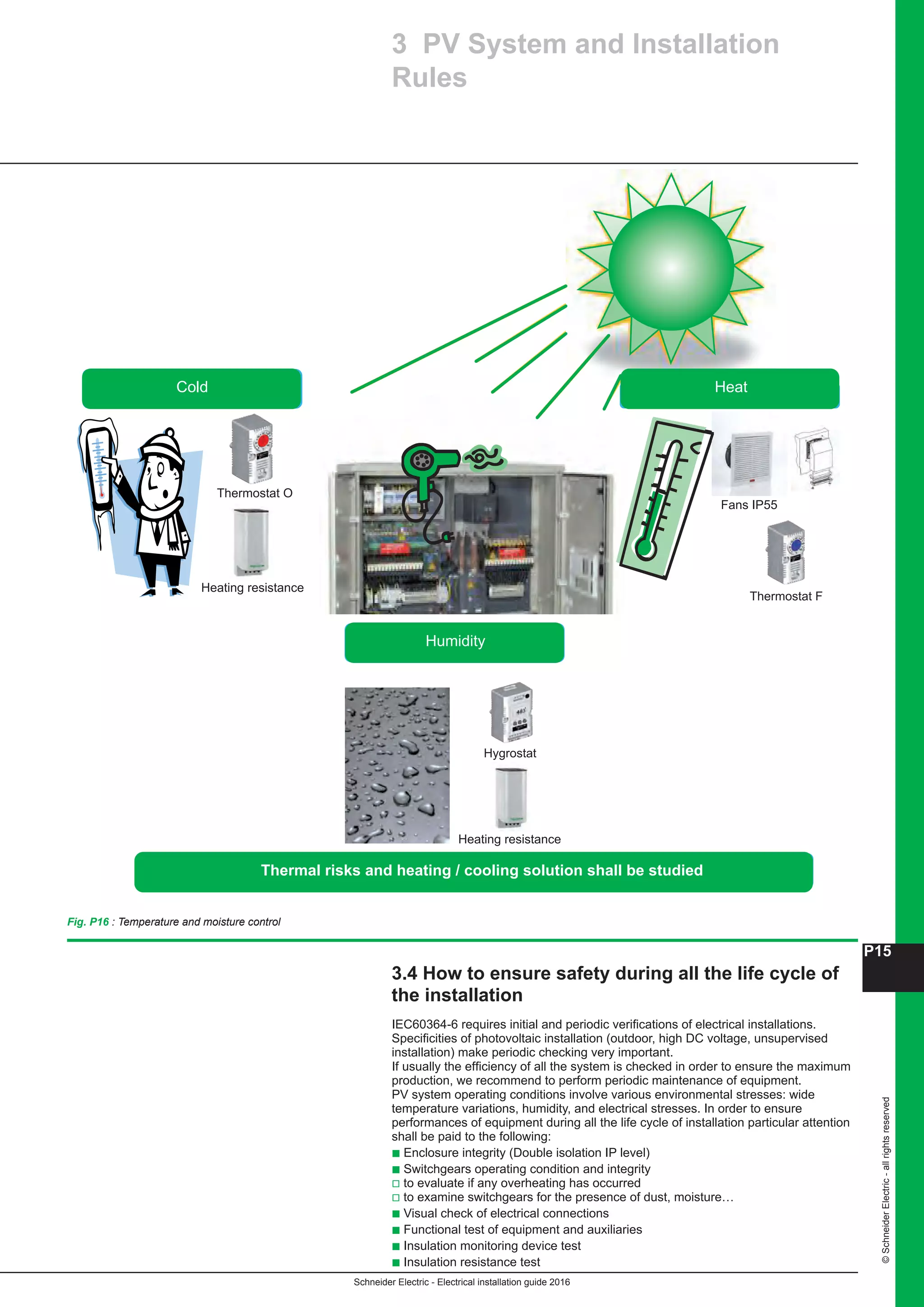 3 PV System and Installation Rules

Cold

Thermostat O

Heating resistance

Heat

Fans IP55

Thermostat F

Humidity

Hygrostat

Heating resistance

Thermal risks and heating / cooling solution shall be studied

Fig. P16 : Temperature and moisture control

P15

3.4 How to ensure safety during all the life cycle of the installation

IEC60364-6 requires initial and periodic verifications of electrical installations. Specificities of photovoltaic installation (outdoor, high DC voltage, unsupervised installation) make periodic checking very important.
If usually the efficiency of all the system is checked in order to ensure the maximum production, we recommend to perform periodic maintenance of equipment.
PV system operating conditions involve various environmental stresses: wide temperature variations, humidity, and electrical stresses. In order to ensure performances of equipment during all the life cycle of installation particular attention shall be paid to the following:
■ Enclosure integrity (Double isolation IP level)
■ Switchgears operating condition and integrity
□ to evaluate if any overheating has occurred
□ to examine switchgears for the presence of dust, moisture…
■ Visual check of electrical connections
■ Functional test of equipment and auxiliaries
■ Insulation monitoring device test
■ Insulation resistance test

© Schneider Electric - all rights reserved

Schneider Electric - Electrical installation guide 2016