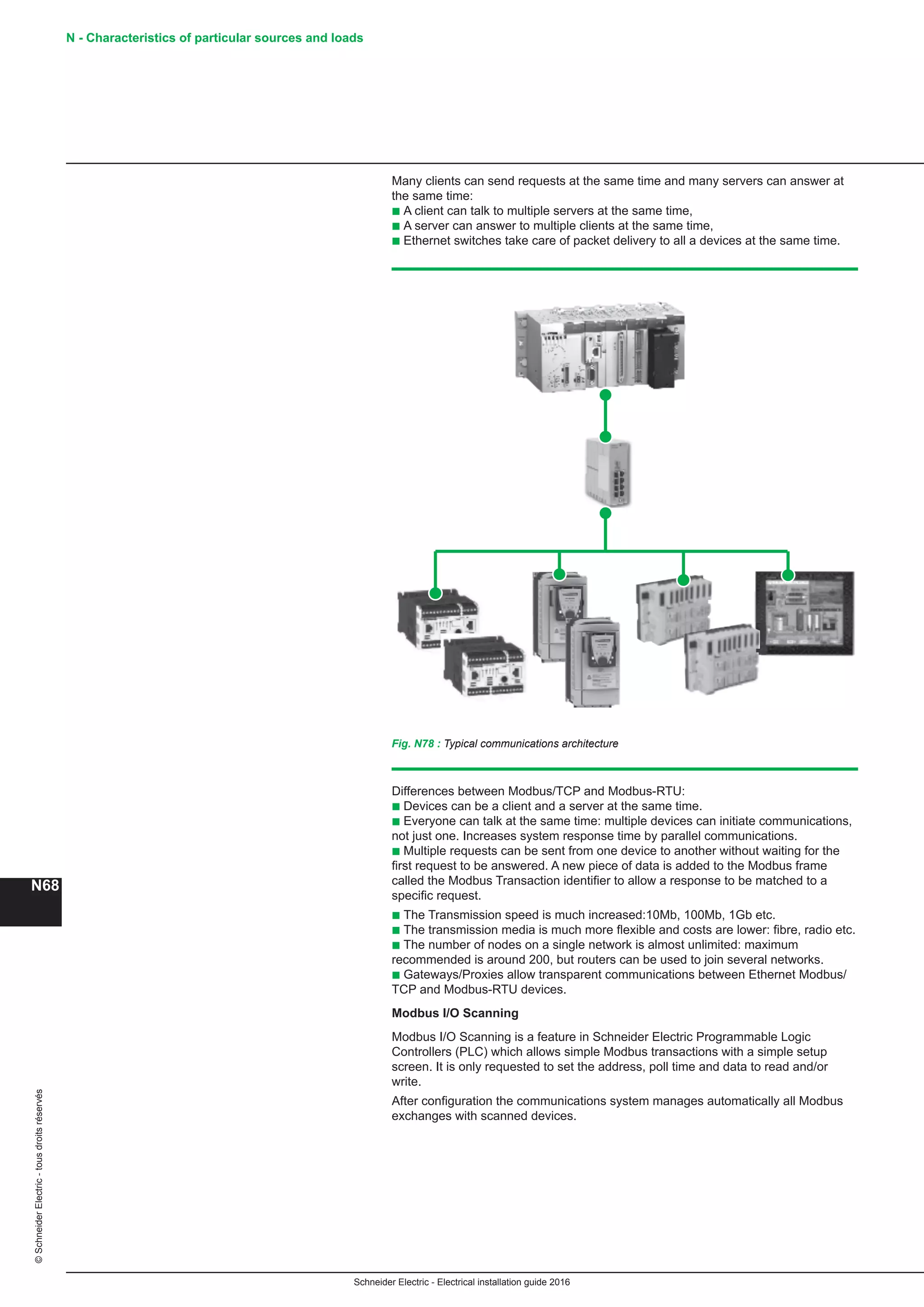 N - Characteristics of particular sources and loads

Many clients can send requests at the same time and many servers can answer at the same time:
■ A client can talk to multiple servers at the same time,
■ A server can answer to multiple clients at the same time,
■ Ethernet switches take care of packet delivery to all a devices at the same time.

Fig. N78 : Typical communications architecture

Differences between Modbus/TCP and Modbus-RTU:
■ Devices can be a client and a server at the same time.
■ Everyone can talk at the same time: multiple devices can initiate communications, not just one. Increases system response time by parallel communications.
■ Multiple requests can be sent from one device to another without waiting for the first request to be answered. A new piece of data is added to the Modbus frame called the Modbus Transaction identifier to allow a response to be matched to a specific request.
■ The Transmission speed is much increased:10Mb, 100Mb, 1Gb etc.
■ The transmission media is much more flexible and costs are lower: fibre, radio etc.
■ The number of nodes on a single network is almost unlimited: maximum recommended is around 200, but routers can be used to join several networks.
■ Gateways/Proxies allow transparent communications between Ethernet Modbus/TCP and Modbus-RTU devices.

Modbus I/O Scanning

Modbus I/O Scanning is a feature in Schneider Electric Programmable Logic Controllers (PLC) which allows simple Modbus transactions with a simple setup screen. It is only requested to set the address, poll time and data to read and/or write.

After configuration the communications system manages automatically all Modbus exchanges with scanned devices.

N68

© Schneider Electric - tous droits réservés

Schneider Electric - Electrical installation guide 2016