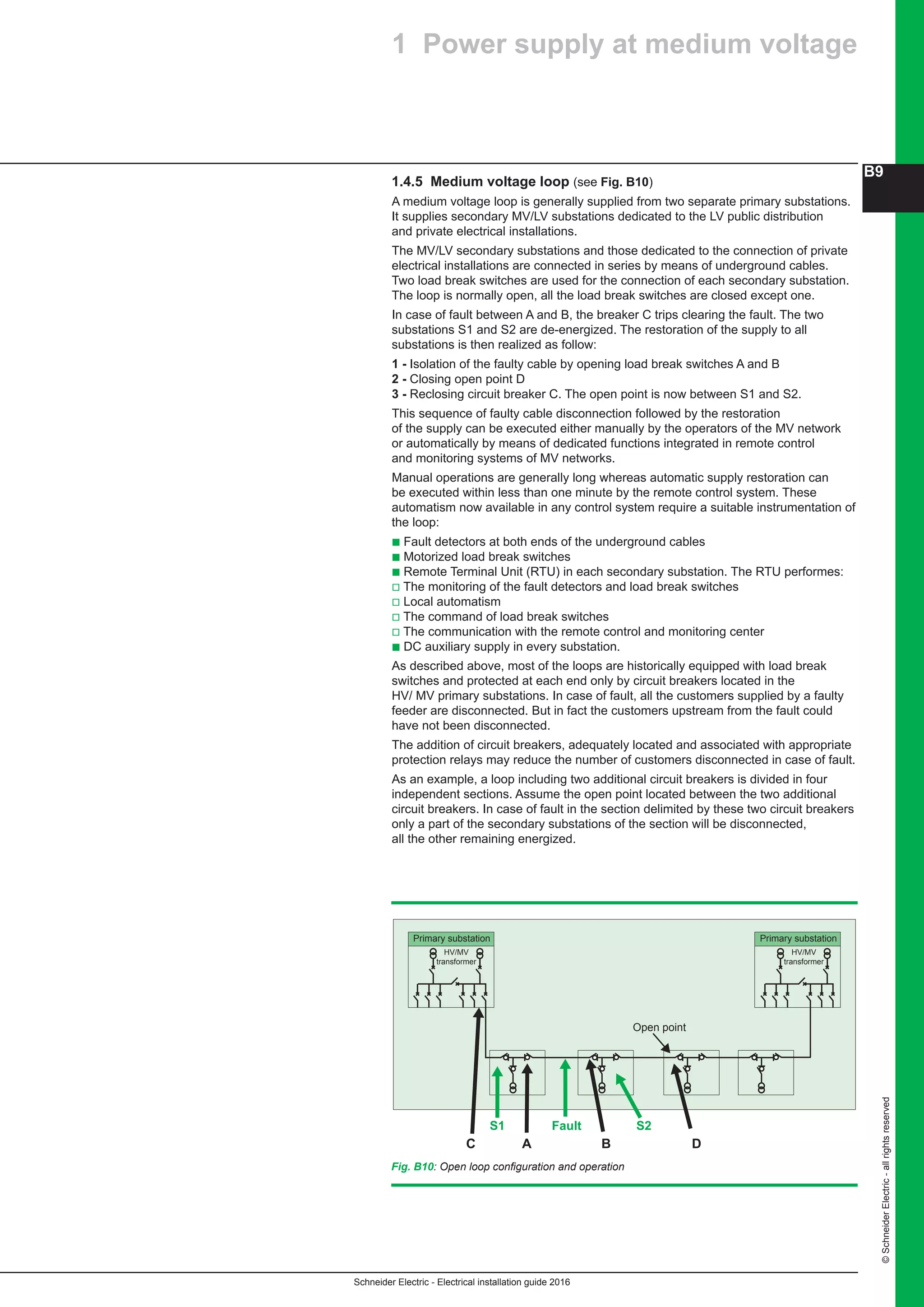 1 Power supply at medium voltage

B9

1.4.5 Medium voltage loop (see Fig. B10)

A medium voltage loop is generally supplied from two separate primary substations. It supplies secondary MV/LV substations dedicated to the LV public distribution and private electrical installations.

The MV/LV secondary substations and those dedicated to the connection of private electrical installations are connected in series by means of underground cables. Two load break switches are used for the connection of each secondary substation. The loop is normally open, all the load break switches are closed except one.

In case of fault between A and B, the breaker C trips clearing the fault. The two substations S1 and S2 are de-energized. The restoration of the supply to all substations is then realized as follow:

1 - Isolation of the faulty cable by opening load break switches A and B
2 - Closing open point D
3 - Reclosing circuit breaker C. The open point is now between S1 and S2.

This sequence of faulty cable disconnection followed by the restoration of the supply can be executed either manually by the operators of the MV network or automatically by means of dedicated functions integrated in remote control and monitoring systems of MV networks.

Manual operations are generally long whereas automatic supply restoration can be executed within less than one minute by the remote control system. These automatism now available in any control system require a suitable instrumentation of the loop:

■ Fault detectors at both ends of the underground cables
■ Motorized load break switches
■ Remote Terminal Unit (RTU) in each secondary substation. The RTU performes:
□ The monitoring of the fault detectors and load break switches
□ Local automatism
□ The command of load break switches
□ The communication with the remote control and monitoring center
■ DC auxiliary supply in every substation.

As described above, most of the loops are historically equipped with load break switches and protected at each end only by circuit breakers located in the HV/ MV primary substations. In case of fault, all the customers supplied by a faulty feeder are disconnected. But in fact the customers upstream from the fault could have not been disconnected.

The addition of circuit breakers, adequately located and associated with appropriate protection relays may reduce the number of customers disconnected in case of fault.

As an example, a loop including two additional circuit breakers is divided in four independent sections. Assume the open point located between the two additional circuit breakers. In case of fault in the section delimited by these two circuit breakers only a part of the secondary substations of the section will be disconnected, all the other remaining energized.

Primary substation
HV/MV transformer

Primary substation
HV/MV transformer

Open point

S1 Fault S2
C A B D

Fig. B10: Open loop configuration and operation

© Schneider Electric - all rights reserved

Schneider Electric - Electrical installation guide 2016