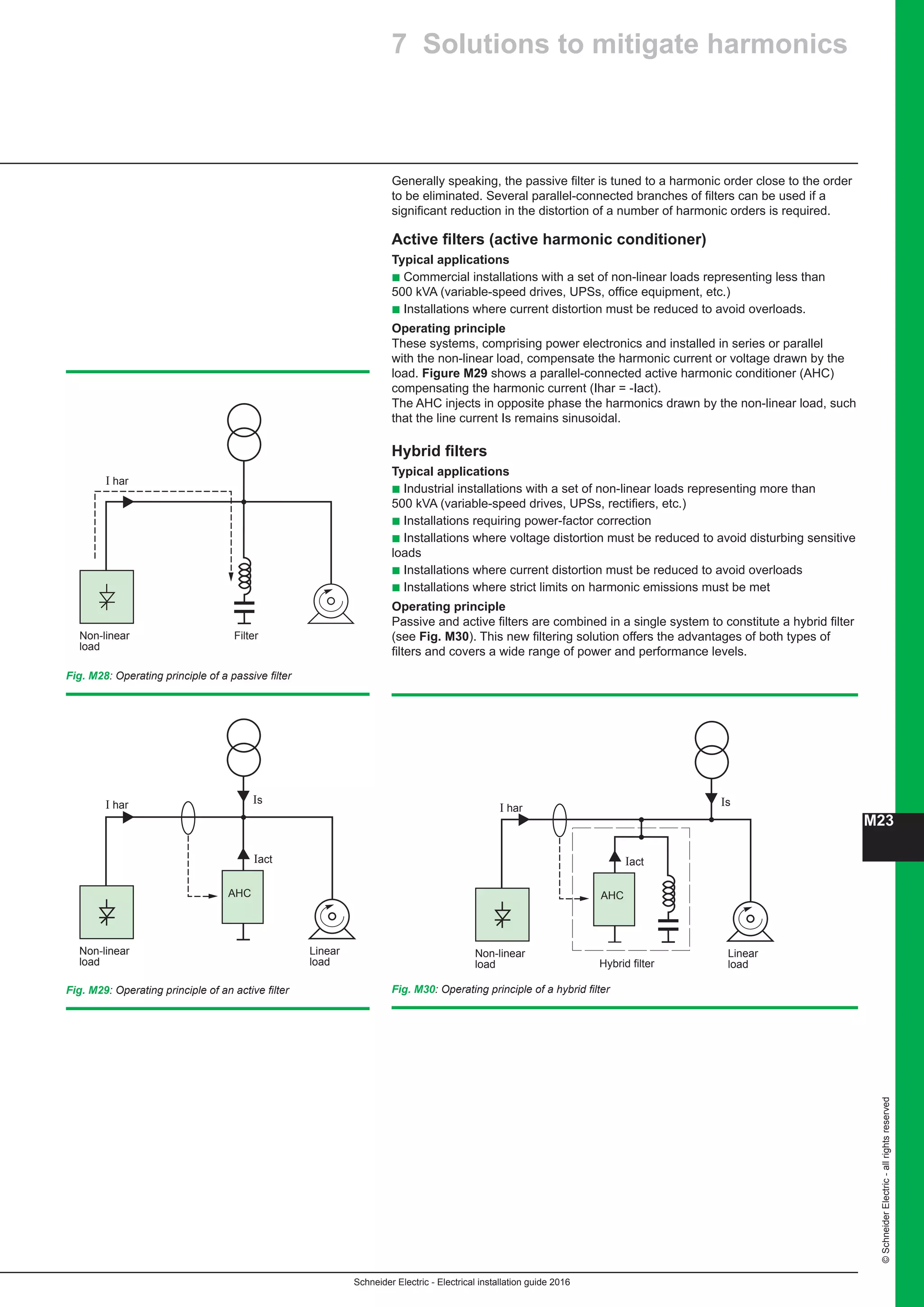 7 Solutions to mitigate harmonics

Generally speaking, the passive filter is tuned to a harmonic order close to the order to be eliminated. Several parallel-connected branches of filters can be used if a significant reduction in the distortion of a number of harmonic orders is required.

Active filters (active harmonic conditioner)

Typical applications

■ Commercial installations with a set of non-linear loads representing less than 500 kVA (variable-speed drives, UPSs, office equipment, etc.)

■ Installations where current distortion must be reduced to avoid overloads.

Operating principle

These systems, comprising power electronics and installed in series or parallel with the non-linear load, compensate the harmonic current or voltage drawn by the load. Figure M29 shows a parallel-connected active harmonic conditioner (AHC) compensating the harmonic current (Ihar = -Iact).
The AHC injects in opposite phase the harmonics drawn by the non-linear load, such that the line current Is remains sinusoidal.

Hybrid filters

Typical applications

■ Industrial installations with a set of non-linear loads representing more than 500 kVA (variable-speed drives, UPSs, rectifiers, etc.)

■ Installations requiring power-factor correction

■ Installations where voltage distortion must be reduced to avoid disturbing sensitive loads

■ Installations where current distortion must be reduced to avoid overloads

■ Installations where strict limits on harmonic emissions must be met

Operating principle

Passive and active filters are combined in a single system to constitute a hybrid filter (see Fig. M30). This new filtering solution offers the advantages of both types of filters and covers a wide range of power and performance levels.

I har

Non-linear load

Filter

Fig. M28: Operating principle of a passive filter

I har

Is

Iact

AHC

Non-linear load

Linear load

Fig. M29: Operating principle of an active filter

I har

Is

Iact

AHC

Non-linear load

Hybrid filter

Linear load

Fig. M30: Operating principle of a hybrid filter

M23

© Schneider Electric - all rights reserved

Schneider Electric - Electrical installation guide 2016