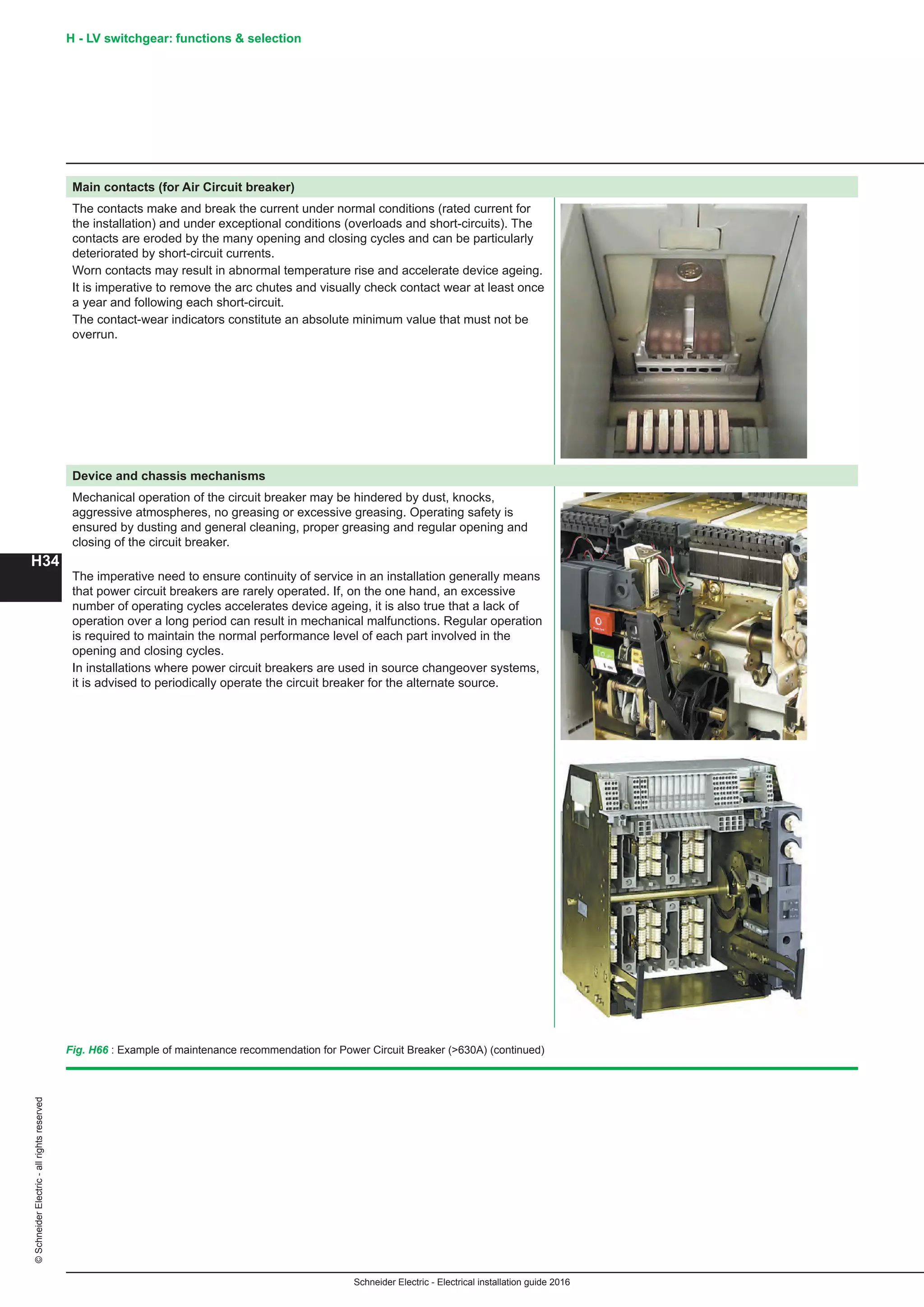 H - LV switchgear: functions & selection

Main contacts (for Air Circuit breaker)

The contacts make and break the current under normal conditions (rated current for the installation) and under exceptional conditions (overloads and short-circuits). The contacts are eroded by the many opening and closing cycles and can be particularly deteriorated by short-circuit currents.

Worn contacts may result in abnormal temperature rise and accelerate device ageing.

It is imperative to remove the arc chutes and visually check contact wear at least once a year and following each short-circuit.

The contact-wear indicators constitute an absolute minimum value that must not be overrun.

Device and chassis mechanisms

Mechanical operation of the circuit breaker may be hindered by dust, knocks, aggressive atmospheres, no greasing or excessive greasing. Operating safety is ensured by dusting and general cleaning, proper greasing and regular opening and closing of the circuit breaker.

H34

The imperative need to ensure continuity of service in an installation generally means that power circuit breakers are rarely operated. If, on the one hand, an excessive number of operating cycles accelerates device ageing, it is also true that a lack of operation over a long period can result in mechanical malfunctions. Regular operation is required to maintain the normal performance level of each part involved in the opening and closing cycles.

In installations where power circuit breakers are used in source changeover systems, it is advised to periodically operate the circuit breaker for the alternate source.

Fig. H66 : Example of maintenance recommendation for Power Circuit Breaker (>630A) (continued)

© Schneider Electric - all rights reserved

Schneider Electric - Electrical installation guide 2016