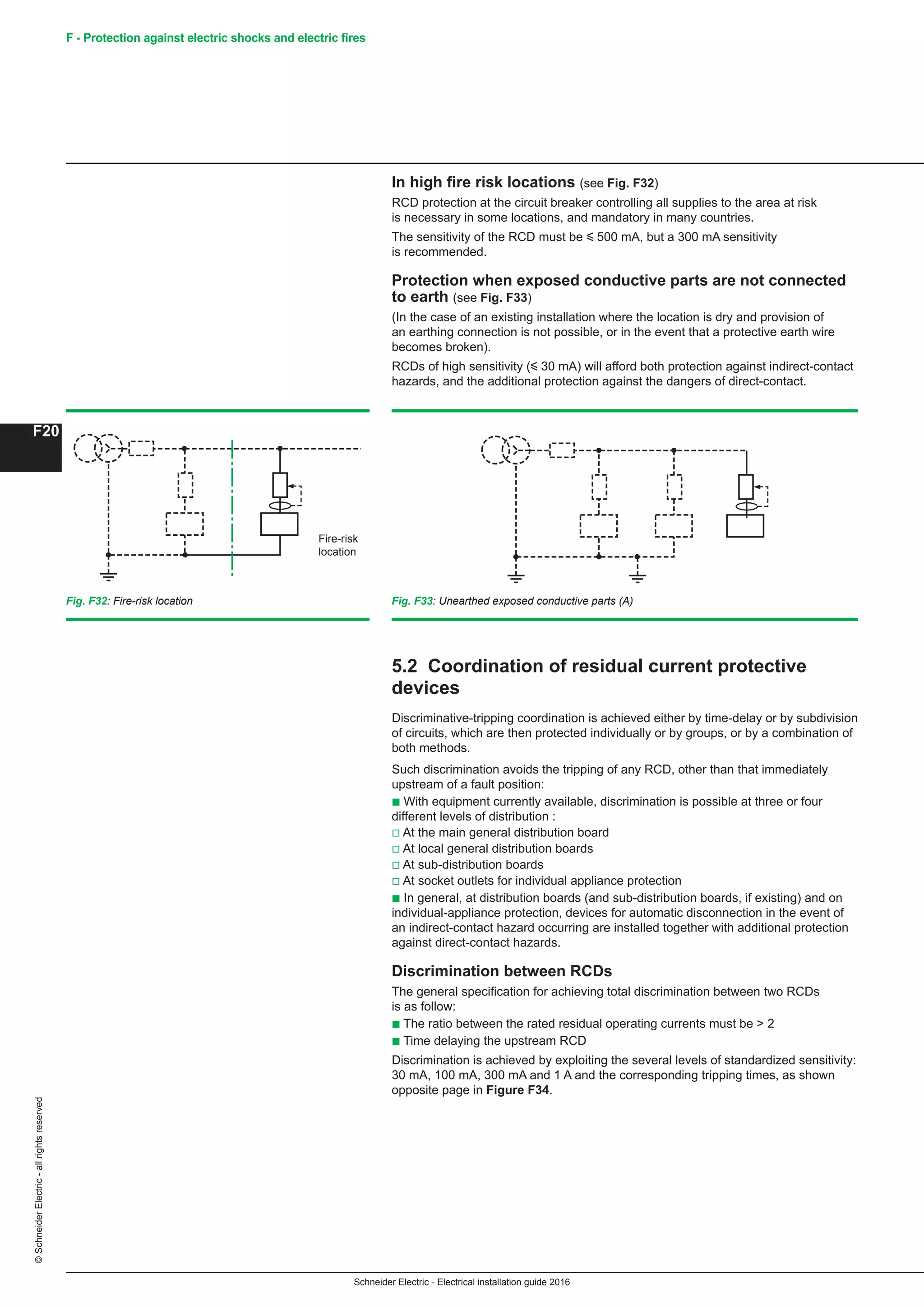 F - Protection against electric shocks and electric fires

In high fire risk locations (see Fig. F32)

RCD protection at the circuit breaker controlling all supplies to the area at risk is necessary in some locations, and mandatory in many countries.

The sensitivity of the RCD must be ⩽ 500 mA, but a 300 mA sensitivity is recommended.

Protection when exposed conductive parts are not connected to earth (see Fig. F33)

(In the case of an existing installation where the location is dry and provision of an earthing connection is not possible, or in the event that a protective earth wire becomes broken).

RCDs of high sensitivity (⩽ 30 mA) will afford both protection against indirect-contact hazards, and the additional protection against the dangers of direct-contact.

F20

Fire-risk location

Fig. F32: Fire-risk location

Fig. F33: Unearthed exposed conductive parts (A)

5.2 Coordination of residual current protective devices

Discriminative-tripping coordination is achieved either by time-delay or by subdivision of circuits, which are then protected individually or by groups, or by a combination of both methods.

Such discrimination avoids the tripping of any RCD, other than that immediately upstream of a fault position:

■ With equipment currently available, discrimination is possible at three or four different levels of distribution :

□ At the main general distribution board

□ At local general distribution boards

□ At sub-distribution boards

□ At socket outlets for individual appliance protection

■ In general, at distribution boards (and sub-distribution boards, if existing) and on individual-appliance protection, devices for automatic disconnection in the event of an indirect-contact hazard occurring are installed together with additional protection against direct-contact hazards.

Discrimination between RCDs

The general specification for achieving total discrimination between two RCDs is as follow:

■ The ratio between the rated residual operating currents must be > 2

■ Time delaying the upstream RCD

Discrimination is achieved by exploiting the several levels of standardized sensitivity: 30 mA, 100 mA, 300 mA and 1 A and the corresponding tripping times, as shown opposite page in Figure F34.

© Schneider Electric - all rights reserved

Schneider Electric - Electrical installation guide 2016