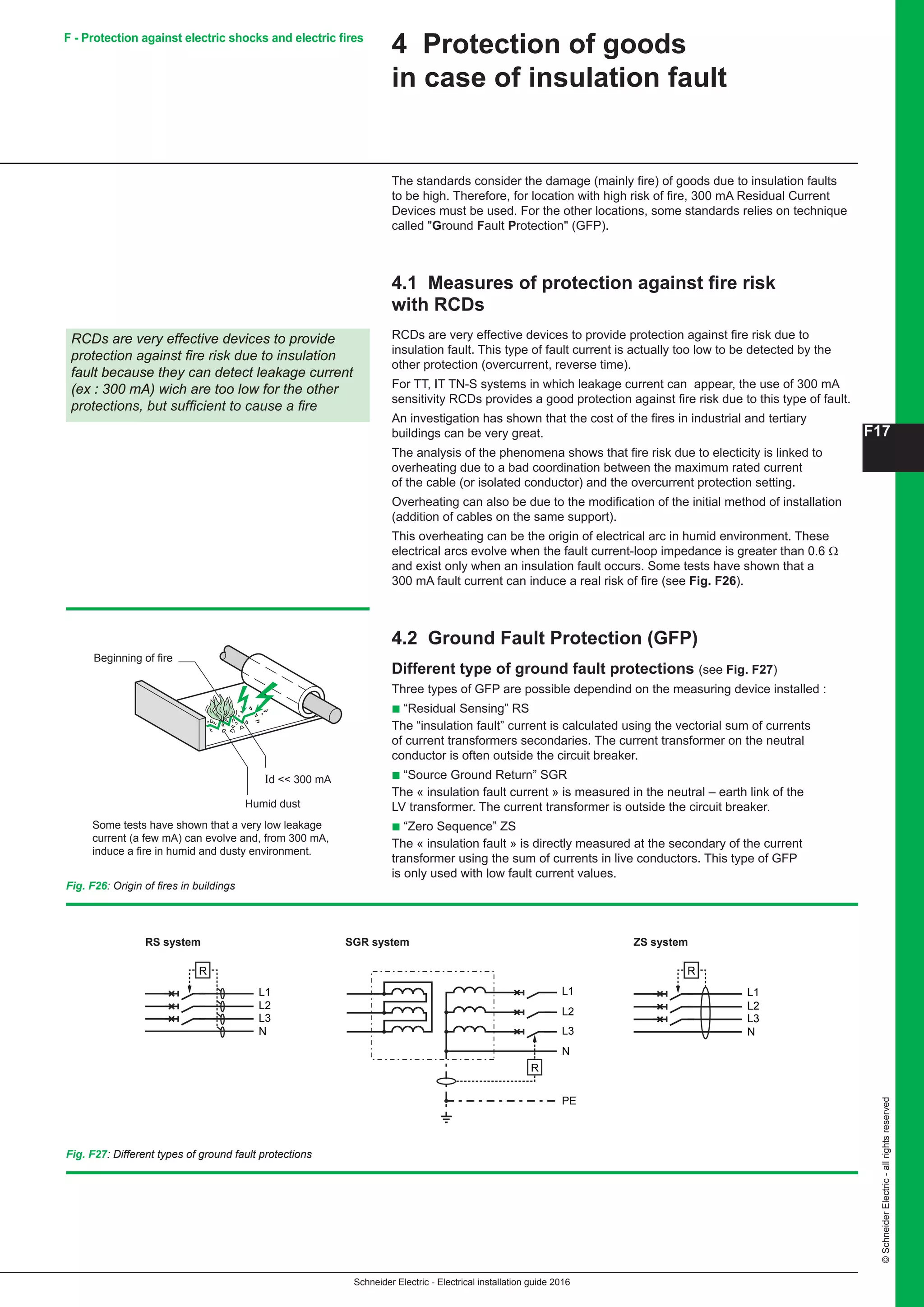 F - Protection against electric shocks and electric fires

4 Protection of goods in case of insulation fault

The standards consider the damage (mainly fire) of goods due to insulation faults to be high. Therefore, for location with high risk of fire, 300 mA Residual Current Devices must be used. For the other locations, some standards relies on technique called "Ground Fault Protection" (GFP).

4.1 Measures of protection against fire risk with RCDs

RCDs are very effective devices to provide protection against fire risk due to insulation fault because they can detect leakage current (ex : 300 mA) wich are too low for the other protections, but sufficient to cause a fire

RCDs are very effective devices to provide protection against fire risk due to insulation fault. This type of fault current is actually too low to be detected by the other protection (overcurrent, reverse time).

For TT, IT TN-S systems in which leakage current can appear, the use of 300 mA sensitivity RCDs provides a good protection against fire risk due to this type of fault.

An investigation has shown that the cost of the fires in industrial and tertiary buildings can be very great.

The analysis of the phenomena shows that fire risk due to electicity is linked to overheating due to a bad coordination between the maximum rated current of the cable (or isolated conductor) and the overcurrent protection setting.

Overheating can also be due to the modification of the initial method of installation (addition of cables on the same support).

This overheating can be the origin of electrical arc in humid environment. These electrical arcs evolve when the fault current-loop impedance is greater than 0.6 Ω and exist only when an insulation fault occurs. Some tests have shown that a 300 mA fault current can induce a real risk of fire (see Fig. F26).

F17

Beginning of fire

Id << 300 mA

Humid dust

Some tests have shown that a very low leakage current (a few mA) can evolve and, from 300 mA, induce a fire in humid and dusty environment.

Fig. F26: Origin of fires in buildings

4.2 Ground Fault Protection (GFP)

Different type of ground fault protections (see Fig. F27)

Three types of GFP are possible dependind on the measuring device installed :

■ “Residual Sensing” RS

The “insulation fault” current is calculated using the vectorial sum of currents of current transformers secondaries. The current transformer on the neutral conductor is often outside the circuit breaker.

■ “Source Ground Return” SGR

The « insulation fault current » is measured in the neutral – earth link of the LV transformer. The current transformer is outside the circuit breaker.

■ “Zero Sequence” ZS

The « insulation fault » is directly measured at the secondary of the current transformer using the sum of currents in live conductors. This type of GFP is only used with low fault current values.

RS system

R

L1
L2
L3
N

SGR system

L1
L2
L3
N
R
PE

ZS system

R

L1
L2
L3
N

Fig. F27: Different types of ground fault protections

© Schneider Electric - all rights reserved

Schneider Electric - Electrical installation guide 2016