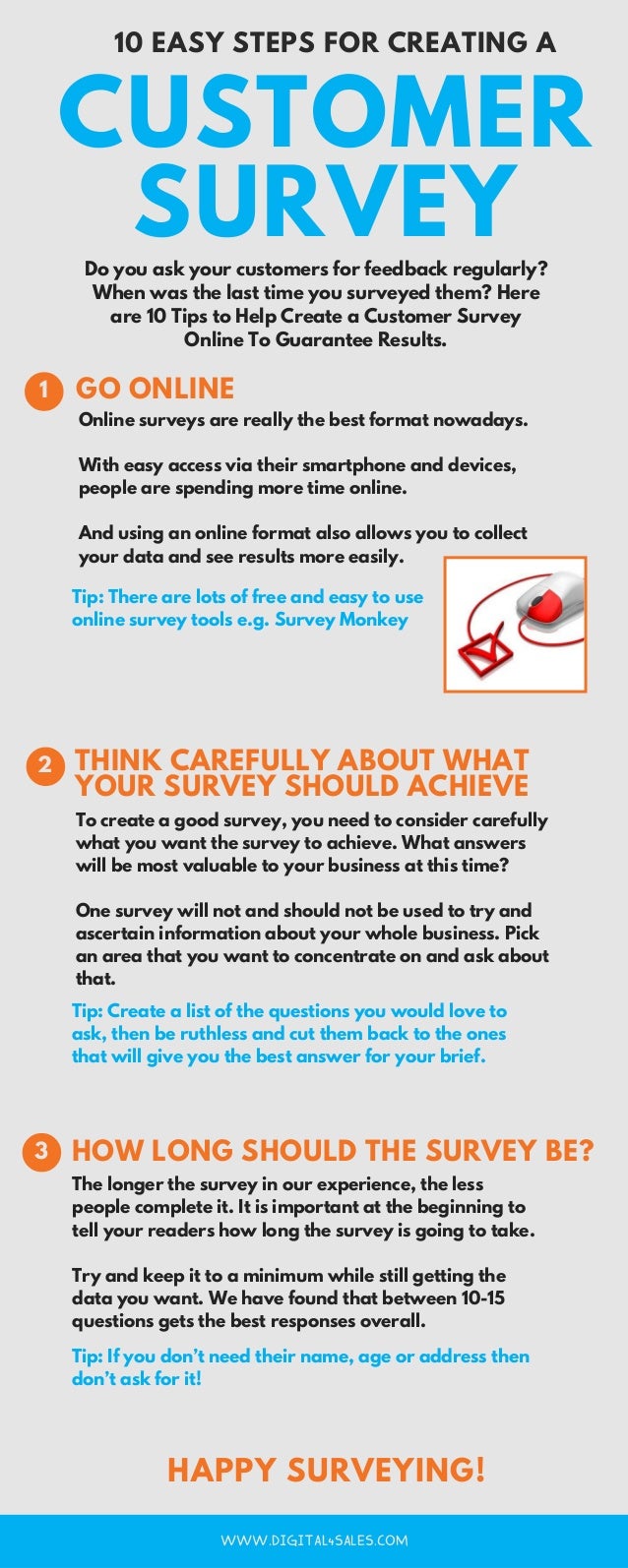 10 EASY STEPS FOR CREATING A

CUSTOMER SURVEY

Do you ask your customers for feedback regularly? When was the last time you surveyed them? Here are 10 Tips to Help Create a Customer Survey Online To Guarantee Results.

1 GO ONLINE

Online surveys are really the best format nowadays.

With easy access via their smartphone and devices, people are spending more time online.

And using an online format also allows you to collect your data and see results more easily.

Tip: There are lots of free and easy to use online survey tools e.g. Survey Monkey

2 THINK CAREFULLY ABOUT WHAT YOUR SURVEY SHOULD ACHIEVE

To create a good survey, you need to consider carefully what you want the survey to achieve. What answers will be most valuable to your business at this time?

One survey will not and should not be used to try and ascertain information about your whole business. Pick an area that you want to concentrate on and ask about that.

Tip: Create a list of the questions you would love to ask, then be ruthless and cut them back to the ones that will give you the best answer for your brief.

3 HOW LONG SHOULD THE SURVEY BE?

The longer the survey in our experience, the less people complete it. It is important at the beginning to tell your readers how long the survey is going to take.

Try and keep it to a minimum while still getting the data you want. We have found that between 10-15 questions gets the best responses overall.

Tip: If you don't need their name, age or address then don't ask for it!

HAPPY SURVEYING!

WWW.DIGITAL4SALES.COM