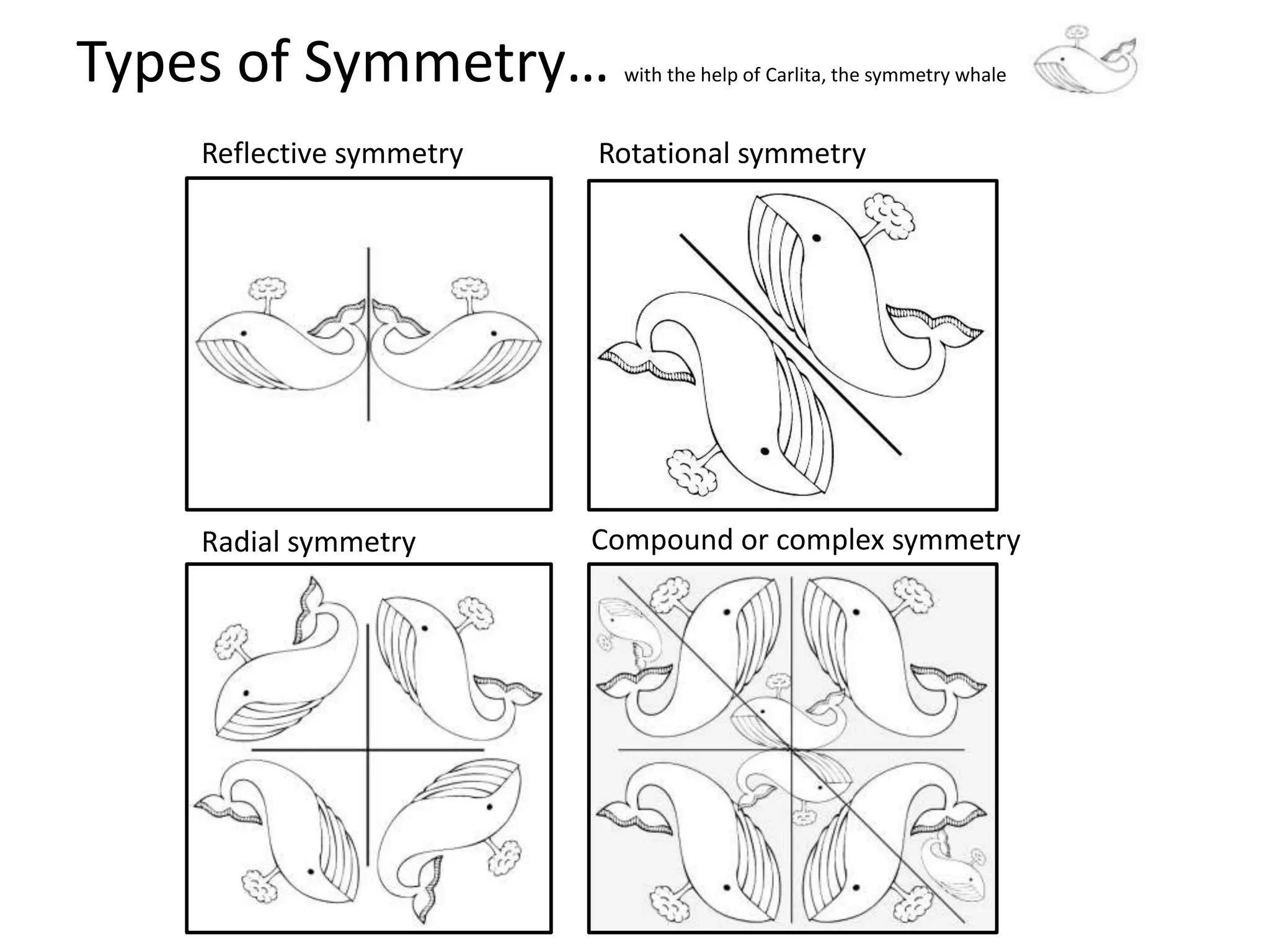 Types of Symmetry… with the help of Carlita, the symmetry whale

Reflective symmetry

Rotational symmetry

Radial symmetry

Compound or complex symmetry