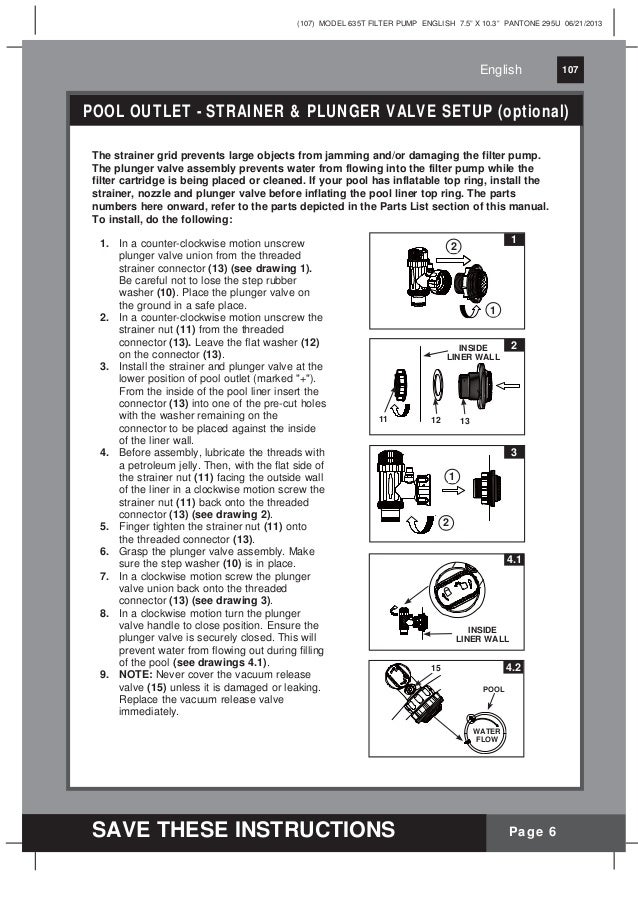 (107) MODEL 635T FILTER PUMP ENGLISH 7.5" X 10.3" PANTONE 295U 06/21/2013

English 107

POOL OUTLET - STRAINER & PLUNGER VALVE SETUP (optional)

The strainer grid prevents large objects from jamming and/or damaging the filter pump. The plunger valve assembly prevents water from flowing into the filter pump while the filter cartridge is being placed or cleaned. If your pool has inflatable top ring, install the strainer, nozzle and plunger valve before inflating the pool liner top ring. The parts numbers here onward, refer to the parts depicted in the Parts List section of this manual. To install, do the following:

1. In a counter-clockwise motion unscrew plunger valve union from the threaded strainer connector (13) (see drawing 1). Be careful not to lose the step rubber washer (10). Place the plunger valve on the ground in a safe place.
2. In a counter-clockwise motion unscrew the strainer nut (11) from the threaded connector (13). Leave the flat washer (12) on the connector (13).
3. Install the strainer and plunger valve at the lower position of pool outlet (marked "+"). From the inside of the pool liner insert the connector (13) into one of the pre-cut holes with the washer remaining on the connector to be placed against the inside of the liner wall.
4. Before assembly, lubricate the threads with a petroleum jelly. Then, with the flat side of the strainer nut (11) facing the outside wall of the liner in a clockwise motion screw the strainer nut (11) back onto the threaded connector (13) (see drawing 2).
5. Finger tighten the strainer nut (11) onto the threaded connector (13).
6. Grasp the plunger valve assembly. Make sure the step washer (10) is in place.
7. In a clockwise motion screw the plunger valve union back onto the threaded connector (13) (see drawing 3).
8. In a clockwise motion turn the plunger valve handle to close position. Ensure the plunger valve is securely closed. This will prevent water from flowing out during filling of the pool (see drawings 4.1).
9. NOTE: Never cover the vacuum release valve (15) unless it is damaged or leaking. Replace the vacuum release valve immediately.

1
2
1

2
INSIDE LINER WALL
11 12 13

3
1
2

4.1
INSIDE LINER WALL

4.2
15
POOL
WATER FLOW

SAVE THESE INSTRUCTIONS
Page 6