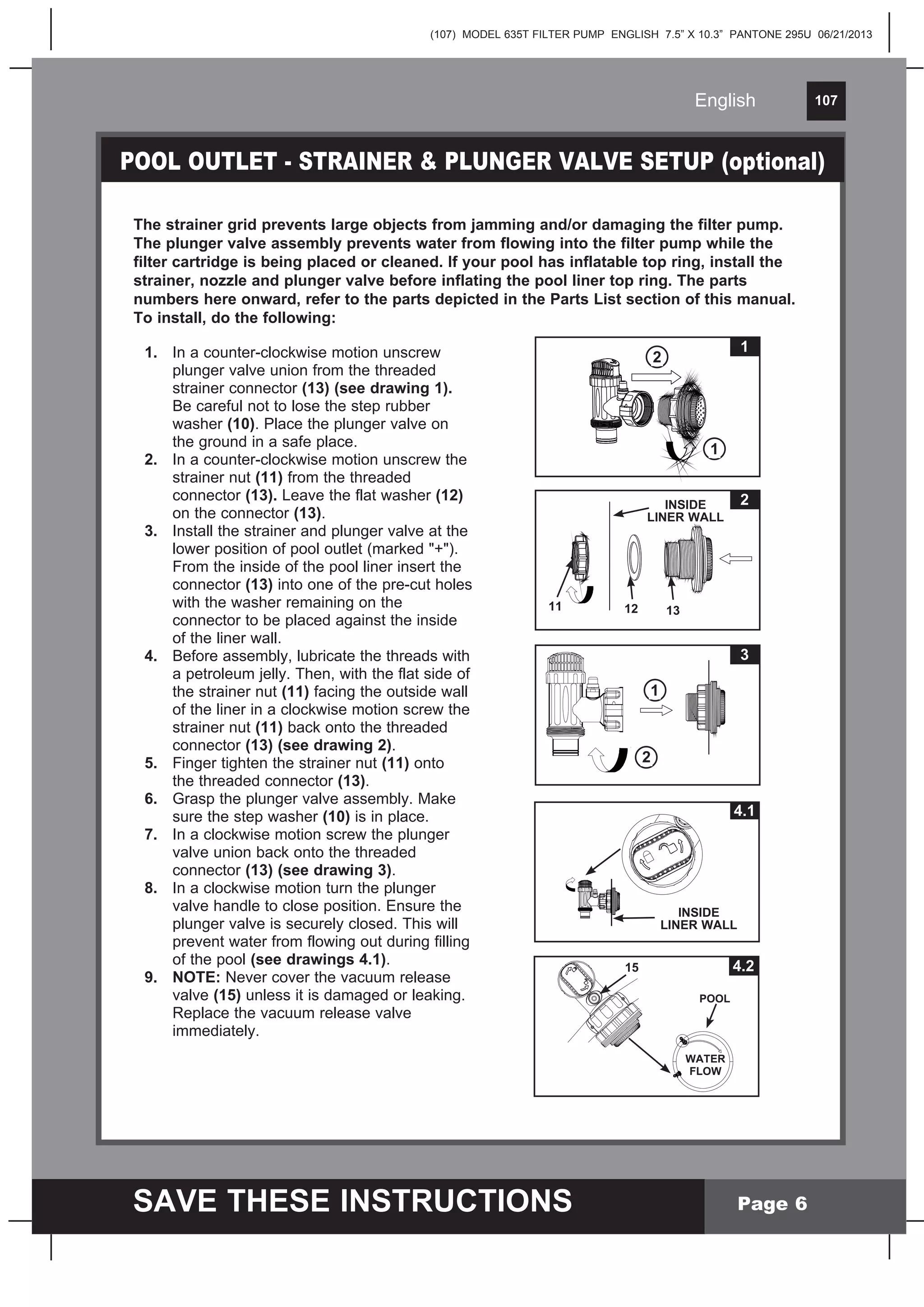 (107) MODEL 635T FILTER PUMP ENGLISH 7.5” X 10.3” PANTONE 295U 06/21/2013

English 107

POOL OUTLET - STRAINER & PLUNGER VALVE SETUP (optional)

The strainer grid prevents large objects from jamming and/or damaging the filter pump. The plunger valve assembly prevents water from flowing into the filter pump while the filter cartridge is being placed or cleaned. If your pool has inflatable top ring, install the strainer, nozzle and plunger valve before inflating the pool liner top ring. The parts numbers here onward, refer to the parts depicted in the Parts List section of this manual. To install, do the following:

1. In a counter-clockwise motion unscrew plunger valve union from the threaded strainer connector (13) (see drawing 1). Be careful not to lose the step rubber washer (10). Place the plunger valve on the ground in a safe place.
2. In a counter-clockwise motion unscrew the strainer nut (11) from the threaded connector (13). Leave the flat washer (12) on the connector (13).
3. Install the strainer and plunger valve at the lower position of pool outlet (marked "+"). From the inside of the pool liner insert the connector (13) into one of the pre-cut holes with the washer remaining on the connector to be placed against the inside of the liner wall.
4. Before assembly, lubricate the threads with a petroleum jelly. Then, with the flat side of the strainer nut (11) facing the outside wall of the liner in a clockwise motion screw the strainer nut (11) back onto the threaded connector (13) (see drawing 2).
5. Finger tighten the strainer nut (11) onto the threaded connector (13).
6. Grasp the plunger valve assembly. Make sure the step washer (10) is in place.
7. In a clockwise motion screw the plunger valve union back onto the threaded connector (13) (see drawing 3).
8. In a clockwise motion turn the plunger valve handle to close position. Ensure the plunger valve is securely closed. This will prevent water from flowing out during filling of the pool (see drawings 4.1).
9. NOTE: Never cover the vacuum release valve (15) unless it is damaged or leaking. Replace the vacuum release valve immediately.

1
2
1

2
INSIDE LINER WALL
11 12 13

3
1
2

4.1
INSIDE LINER WALL

4.2
15
POOL
WATER FLOW

SAVE THESE INSTRUCTIONS

Page 6